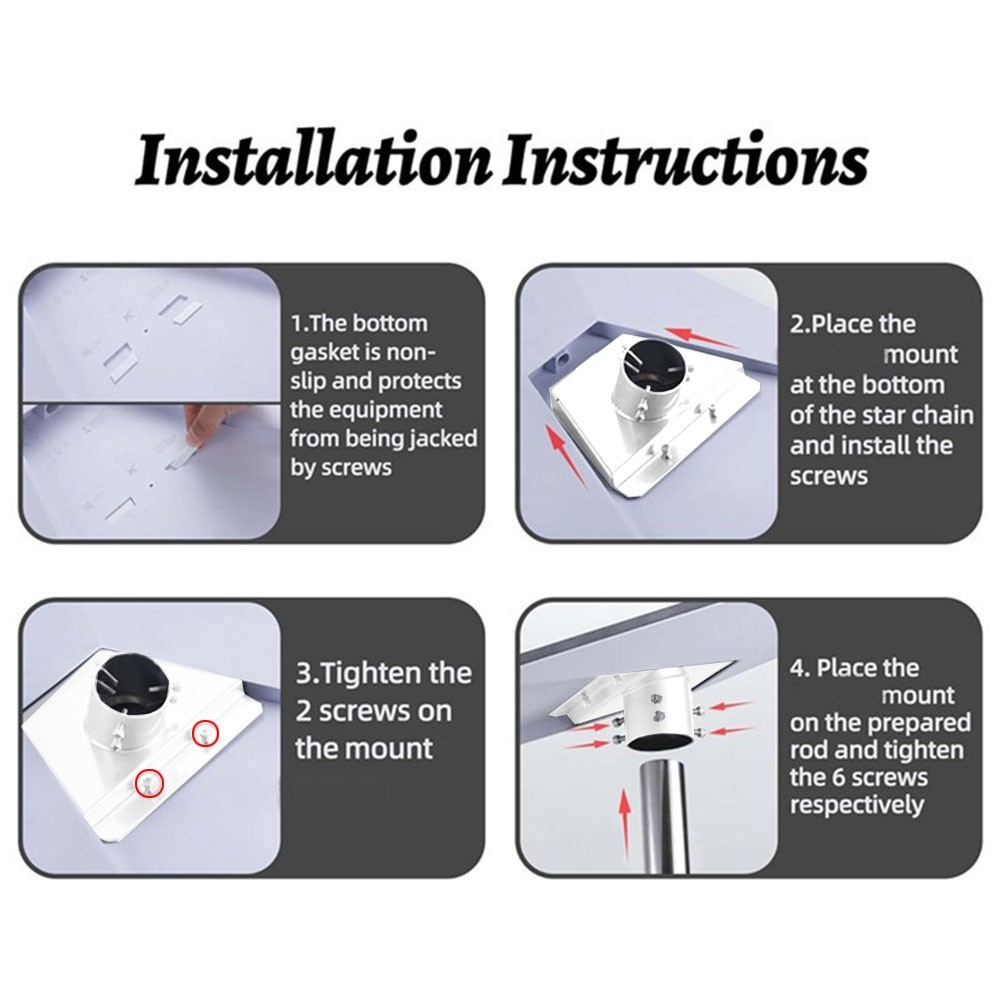 Installation Instructions

1.The bottom gasket is non-slip and protects the equipment from being jacked by screws

2.Place the mount at the bottom of the star chain and install the screws

3.Tighten the 2 screws on the mount

4. Place the mount on the prepared rod and tighten the 6 screws respectively