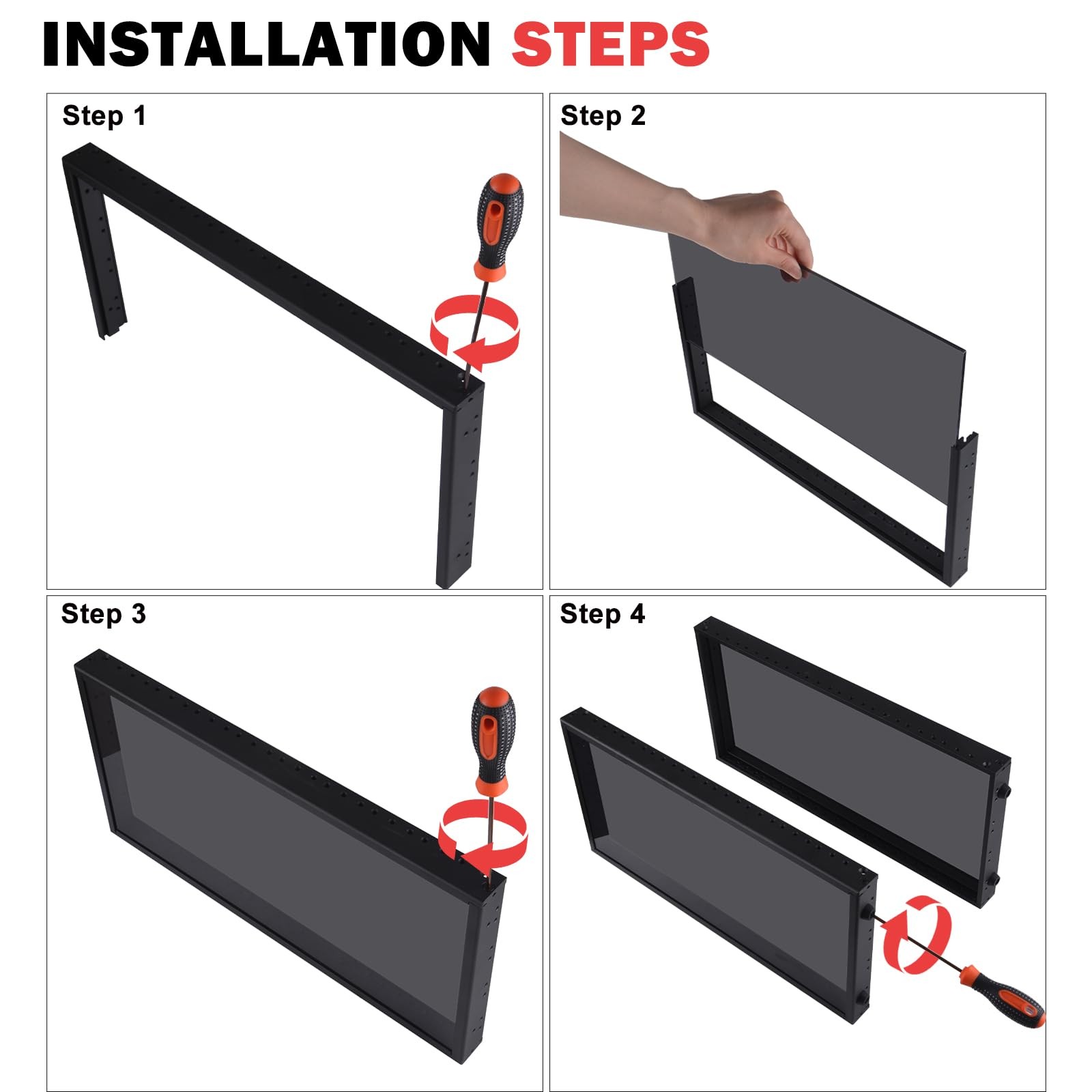 INSTALLATION STEPS

Step 1

Step 2

Step 3

Step 4