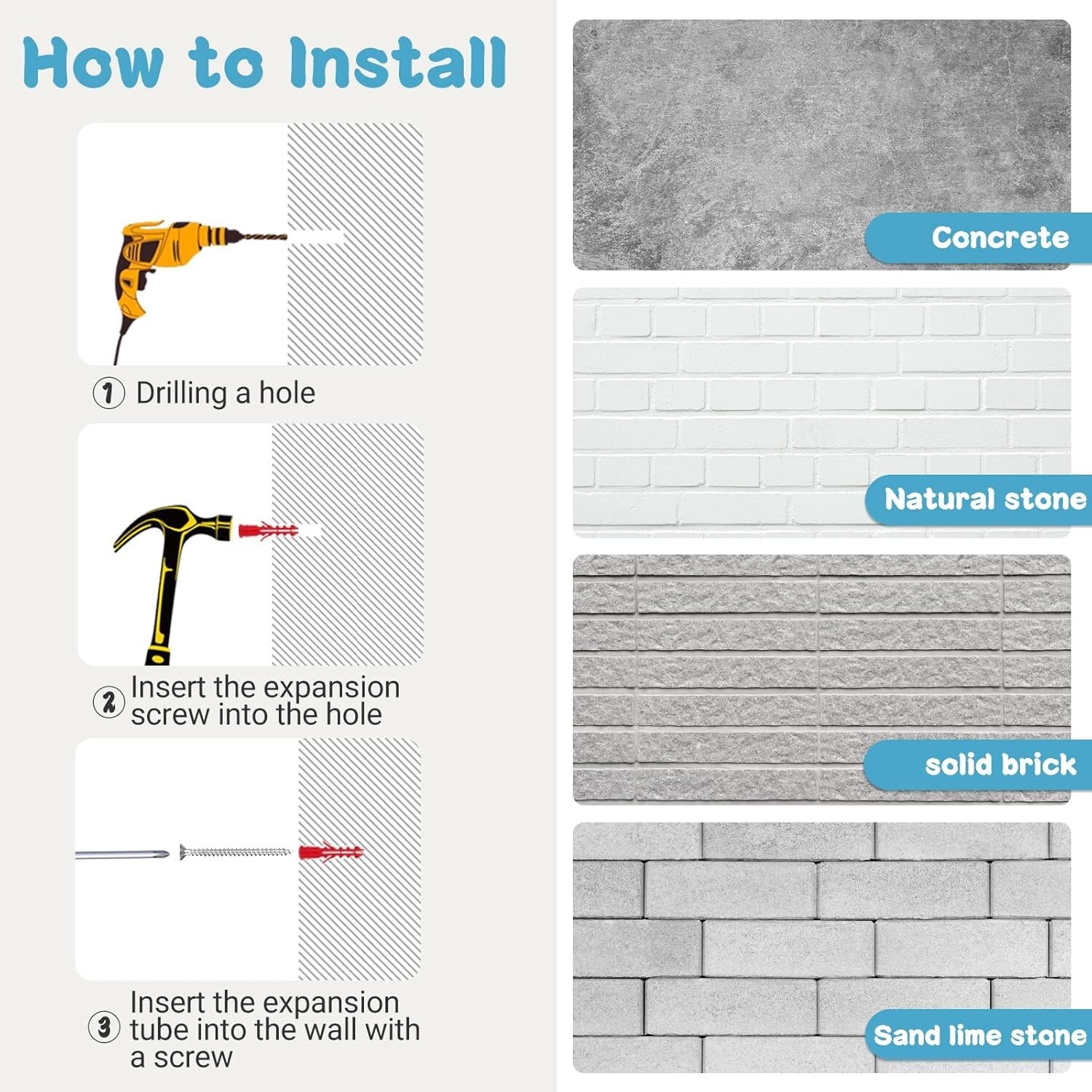 How to Install

① Drilling a hole

② Insert the expansion screw into the hole

③ Insert the expansion tube into the wall with a screw

Concrete

Natural stone

solid brick

Sand lime stone