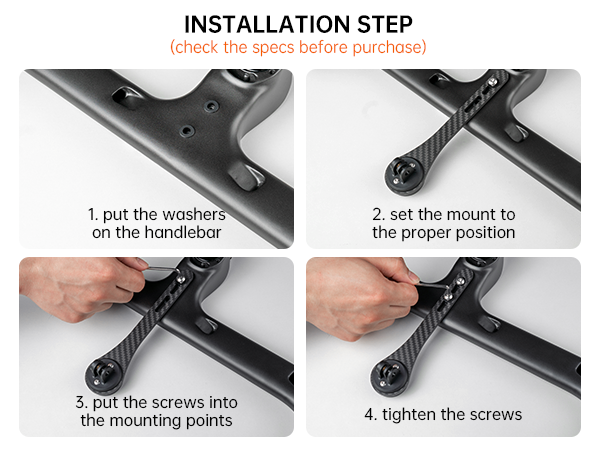 INSTALLATION STEP
(check the specs before purchase)

1. put the washers on the handlebar

2. set the mount to the proper position

3. put the screws into the mounting points

4. tighten the screws