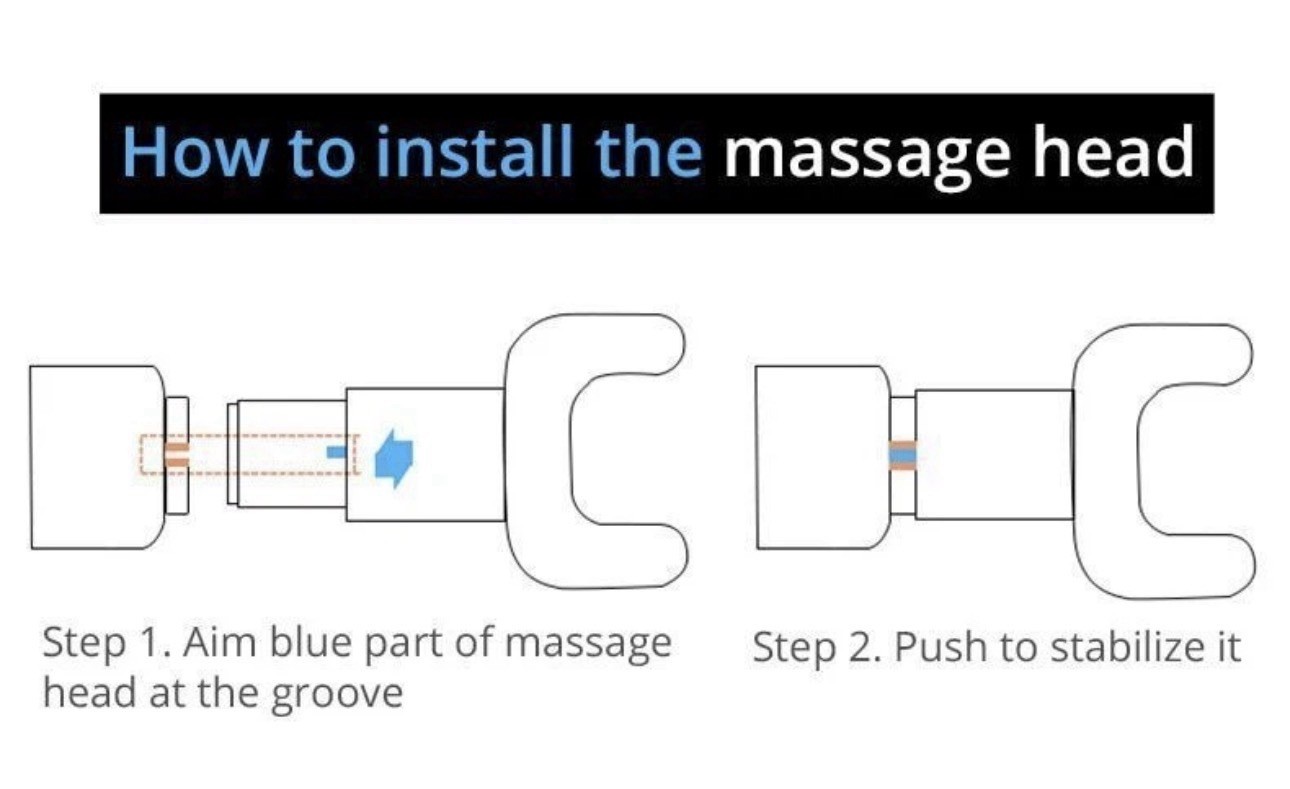 How to install the massage head

Step 1. Aim blue part of massage head at the groove

Step 2. Push to stabilize it