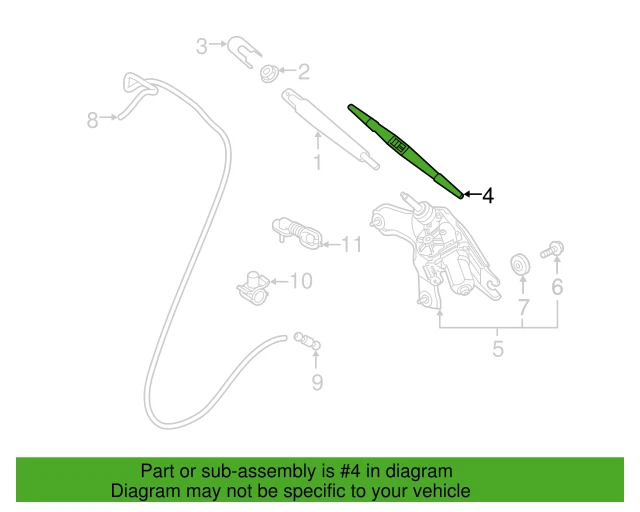 3
2
8
1
4
11
10
6
7
5
9

Part or sub-assembly is #4 in diagram
Diagram may not be specific to your vehicle