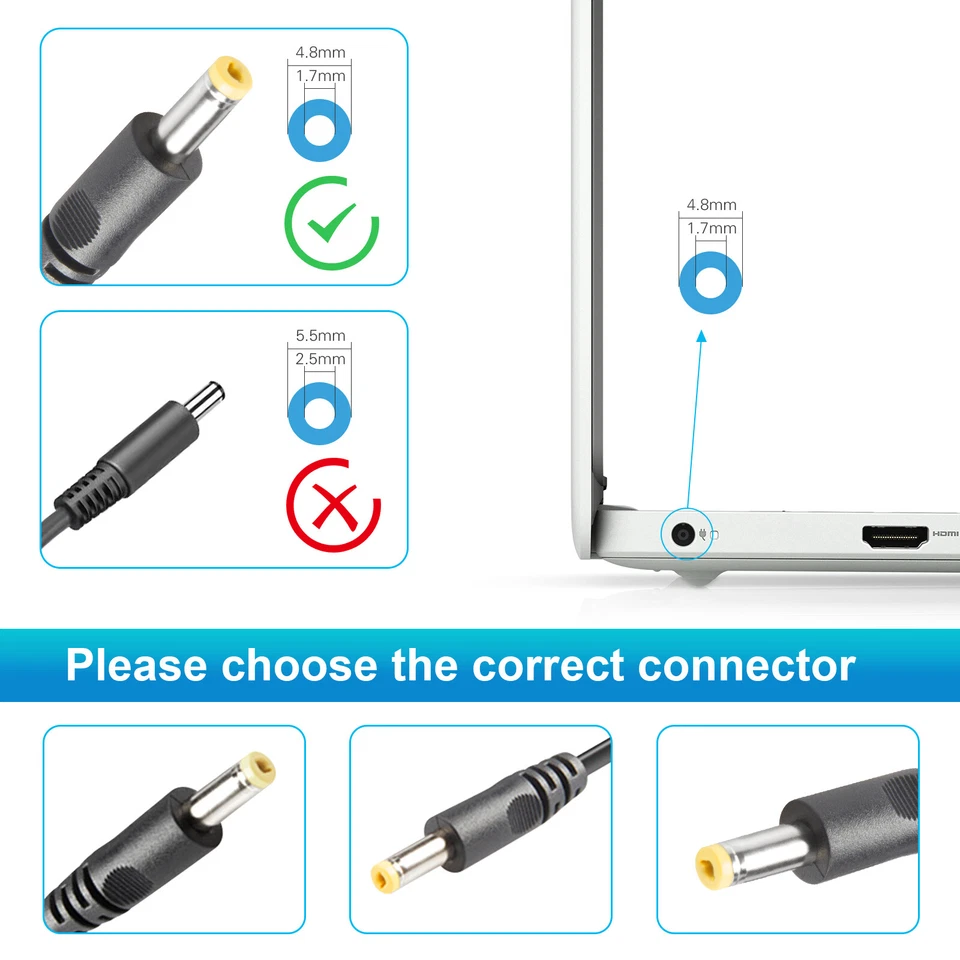 4.8mm
1.7mm

5.5mm
2.5mm

4.8mm
1.7mm

HDMI

Please choose the correct connector