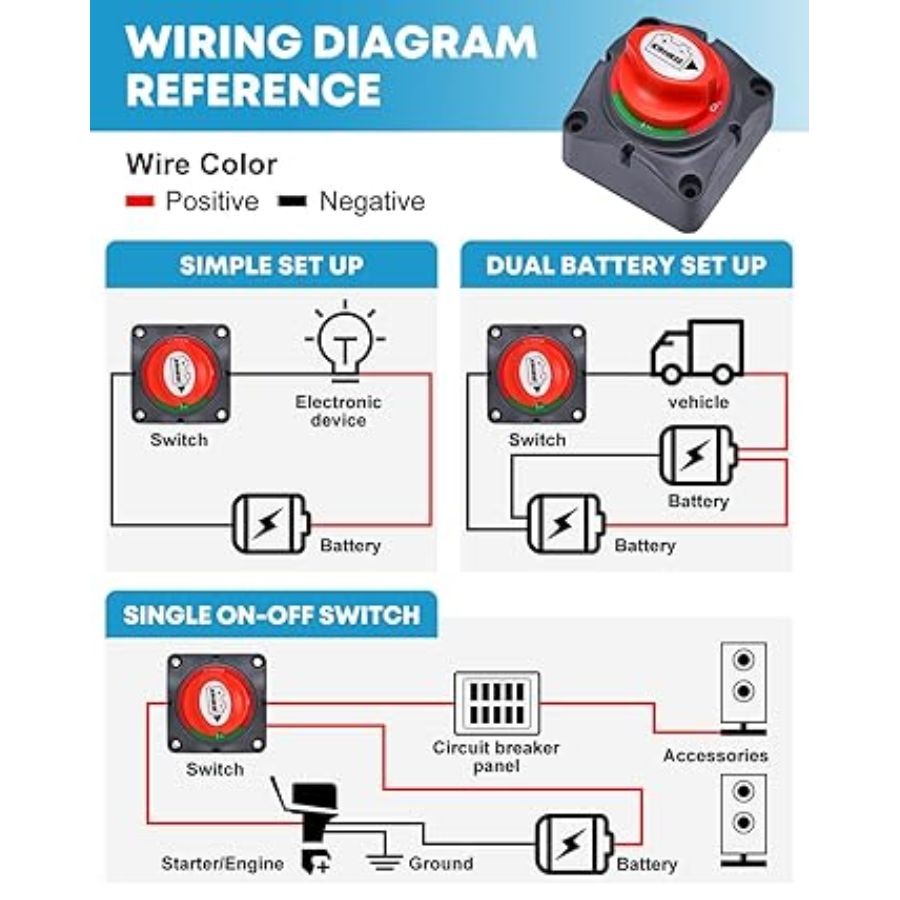 WIRING DIAGRAM REFERENCE

Wire Color
Positive Negative

SIMPLE SET UP

Switch

Electronic device

Battery

DUAL BATTERY SET UP

Switch

vehicle

Battery

Battery

SINGLE ON-OFF SWITCH

Switch

Circuit breaker panel

Accessories

Starter/Engine

Ground

Battery