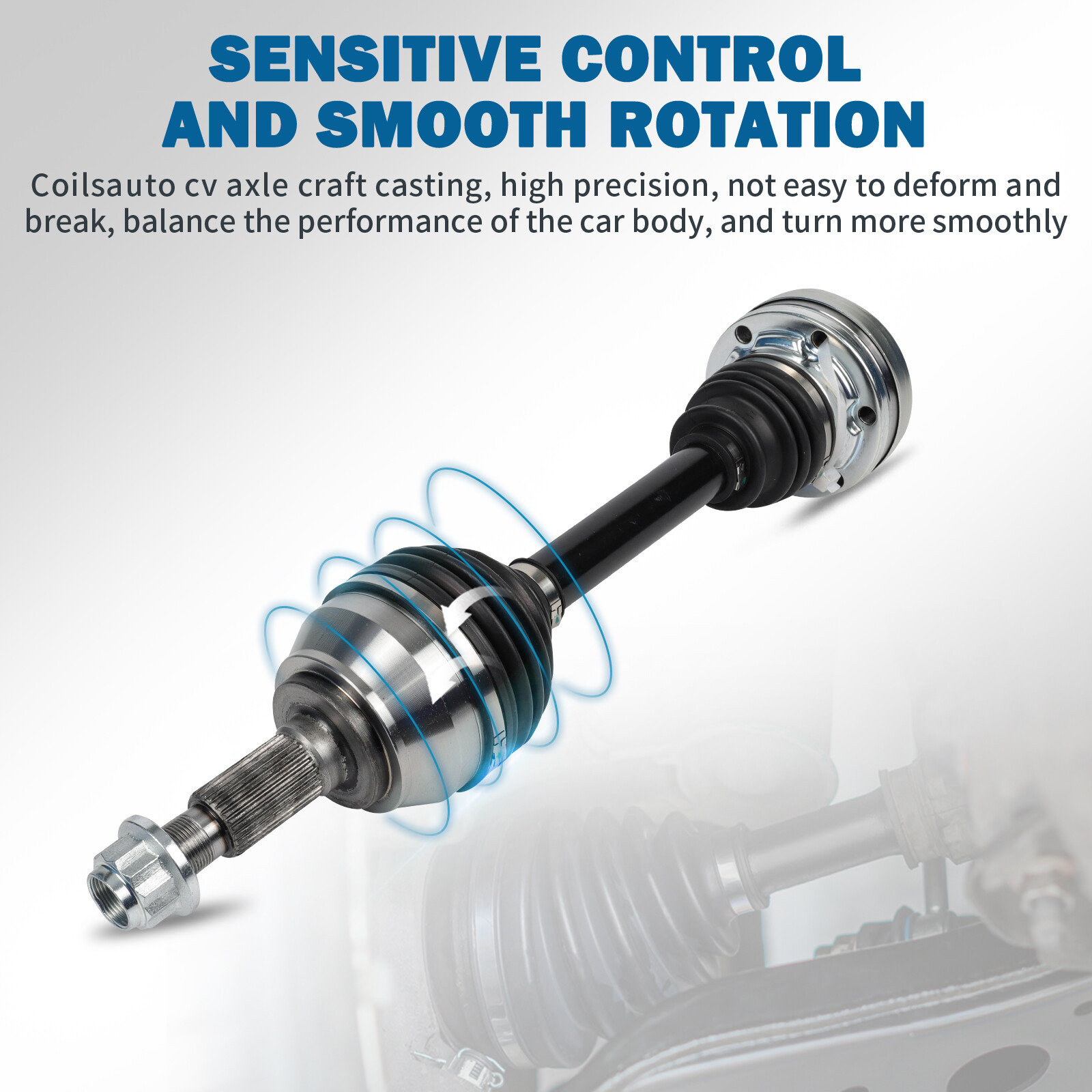 SENSITIVE CONTROL AND SMOOTH ROTATION

Coilsauto cv axle craft casting, high precision, not easy to deform and break, balance the performance of the car body, and turn more smoothly