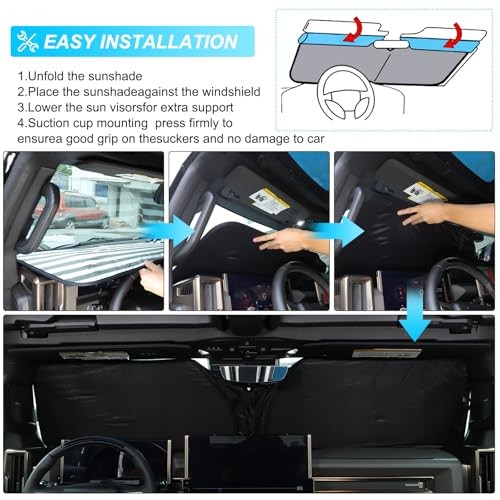 EASY INSTALLATION

1.Unfold the sunshade
2.Place the sunshadeagainst the windshield
3.Lower the sun visorsfor extra support
4.Suction cup mounting  press firmly to ensurea good grip on thesuckers and no damage to car