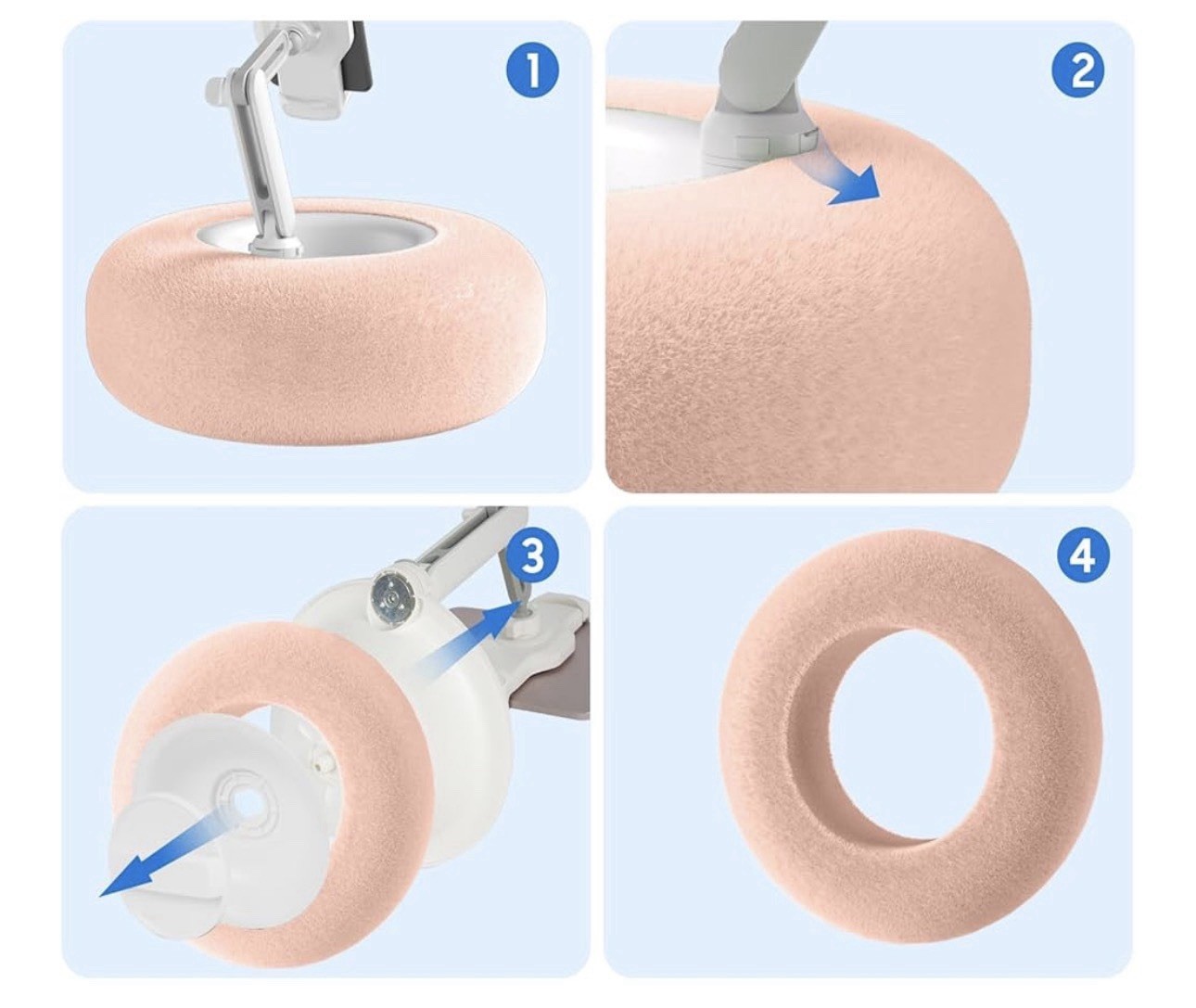 1

2

3

4