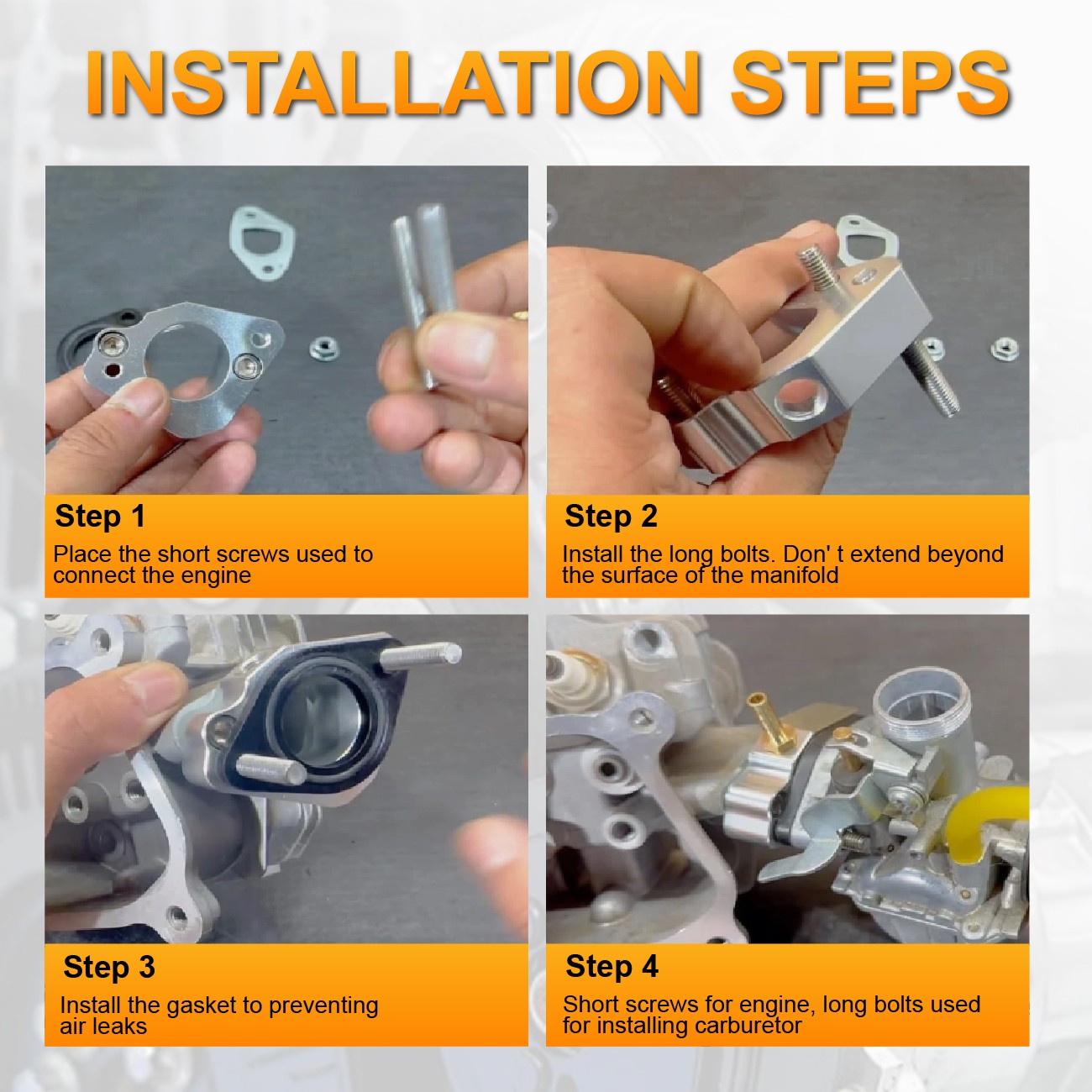 INSTALLATION STEPS

Step 1
Place the short screws used to connect the engine

Step 2
Install the long bolts. Don' t extend beyond the surface of the manifold

Step 3
Install the gasket to preventing air leaks

Step 4
Short screws for engine, long bolts used for installing carburetor