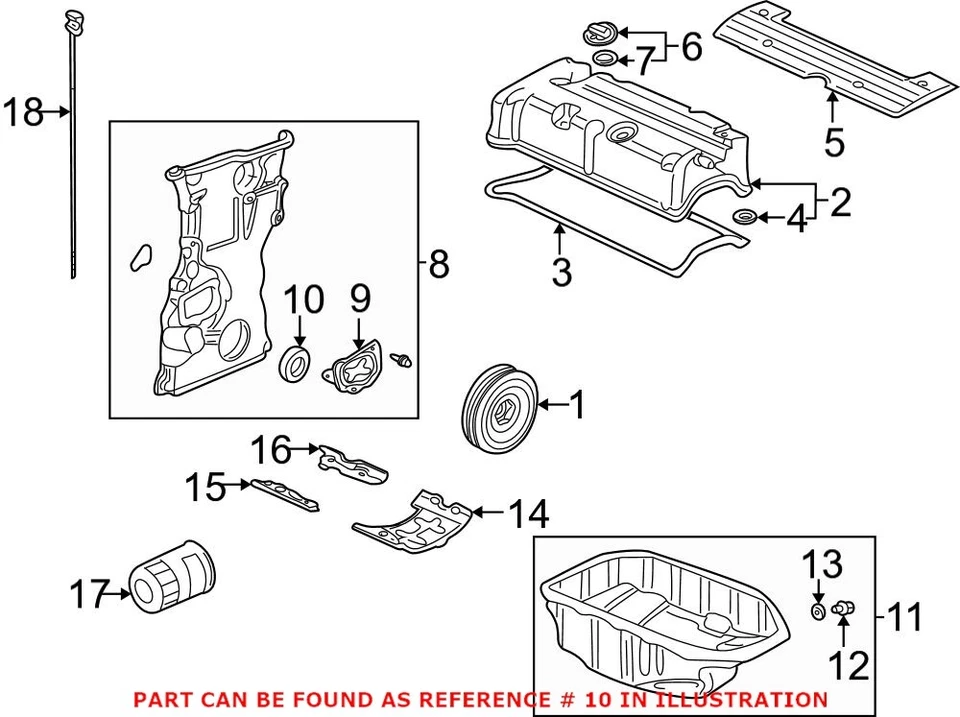 18
6
7
5
2
4
3
8
10
9
1
16
15
14
17
13
11
12
PART CAN BE FOUND AS REFERENCE # 10 IN ILLUSTRATION