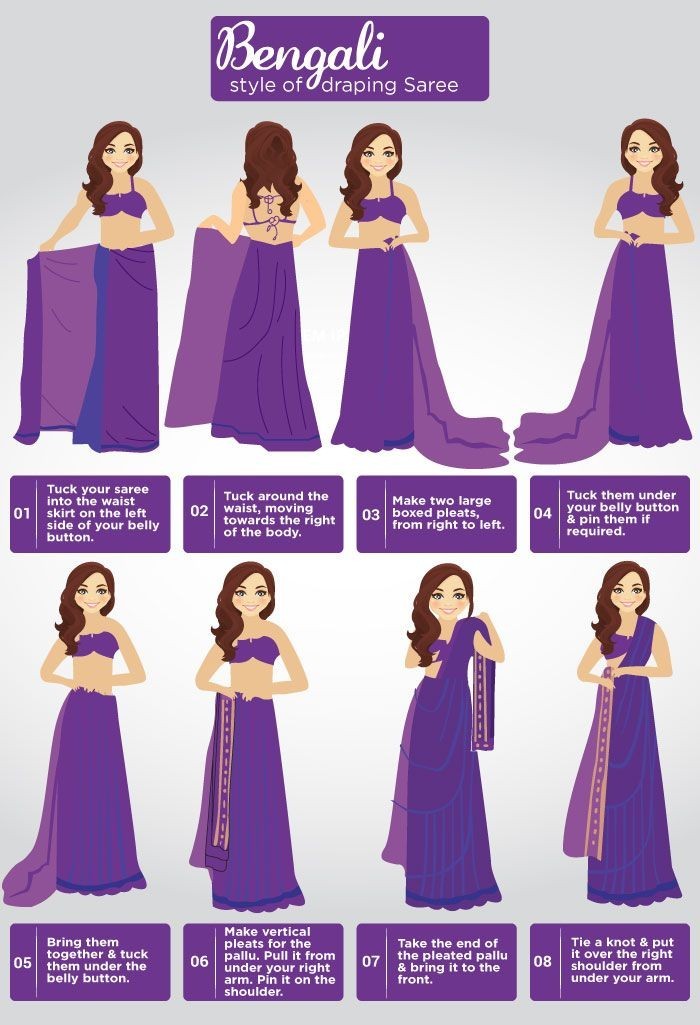 Bengali
style of draping Saree

01 Tuck your saree into the waist skirt on the left side of your belly button.

02 Tuck around the waist, moving towards the right of the body.

03 Make two large boxed pleats, from right to left.

04 Tuck them under your belly button & pin them if required.

05 Bring them together & tuck them under the belly button.

06 Make vertical pleats for the pallu. Pull it from under your right arm. Pin it on the shoulder.

07 Take the end of the pleated pallu & bring it to the front.

08 Tie a knot & put it over the right shoulder from under your arm.