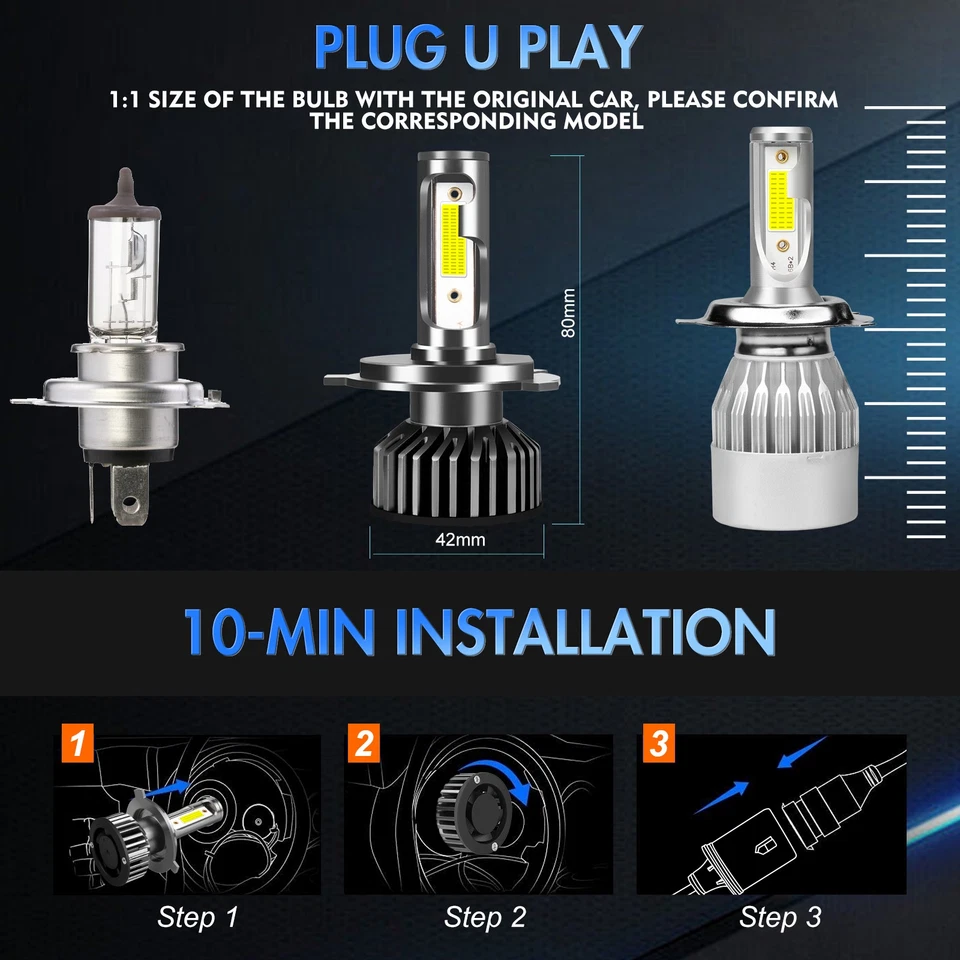 PLUG U PLAY

1:1 SIZE OF THE BULB WITH THE ORIGINAL CAR, PLEASE CONFIRM THE CORRESPONDING MODEL

80mm

42mm

10-MIN INSTALLATION

1

2

3

Step 1

Step 2

Step 3