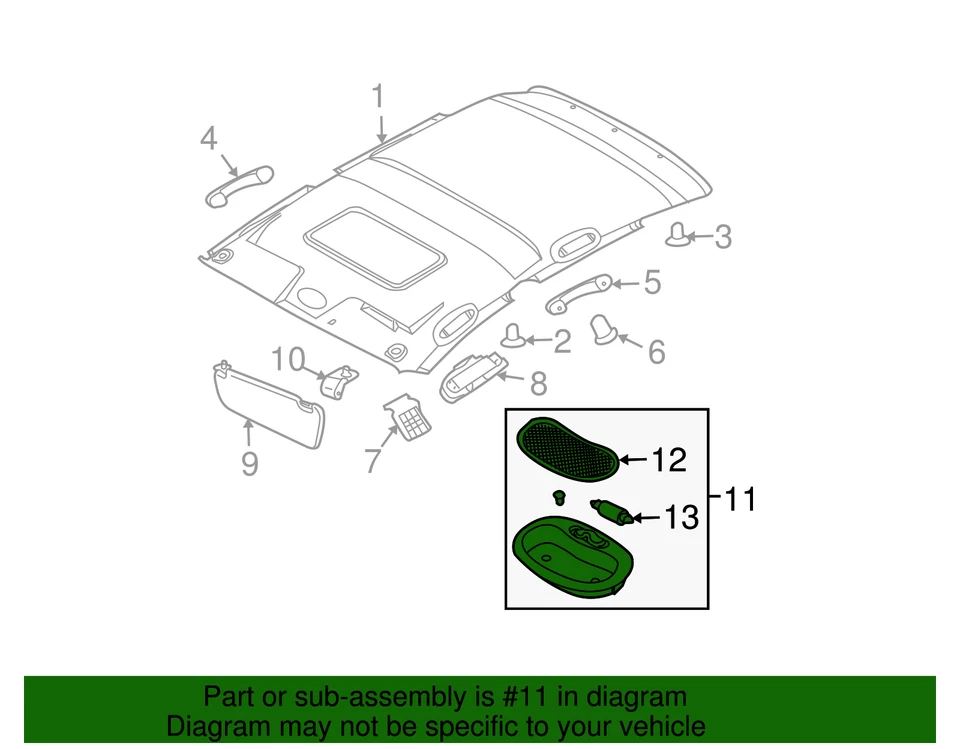 1
4
3
5
2
6
10
8
9
7
12
11
13

Part or sub-assembly is #11 in diagram
Diagram may not be specific to your vehicle