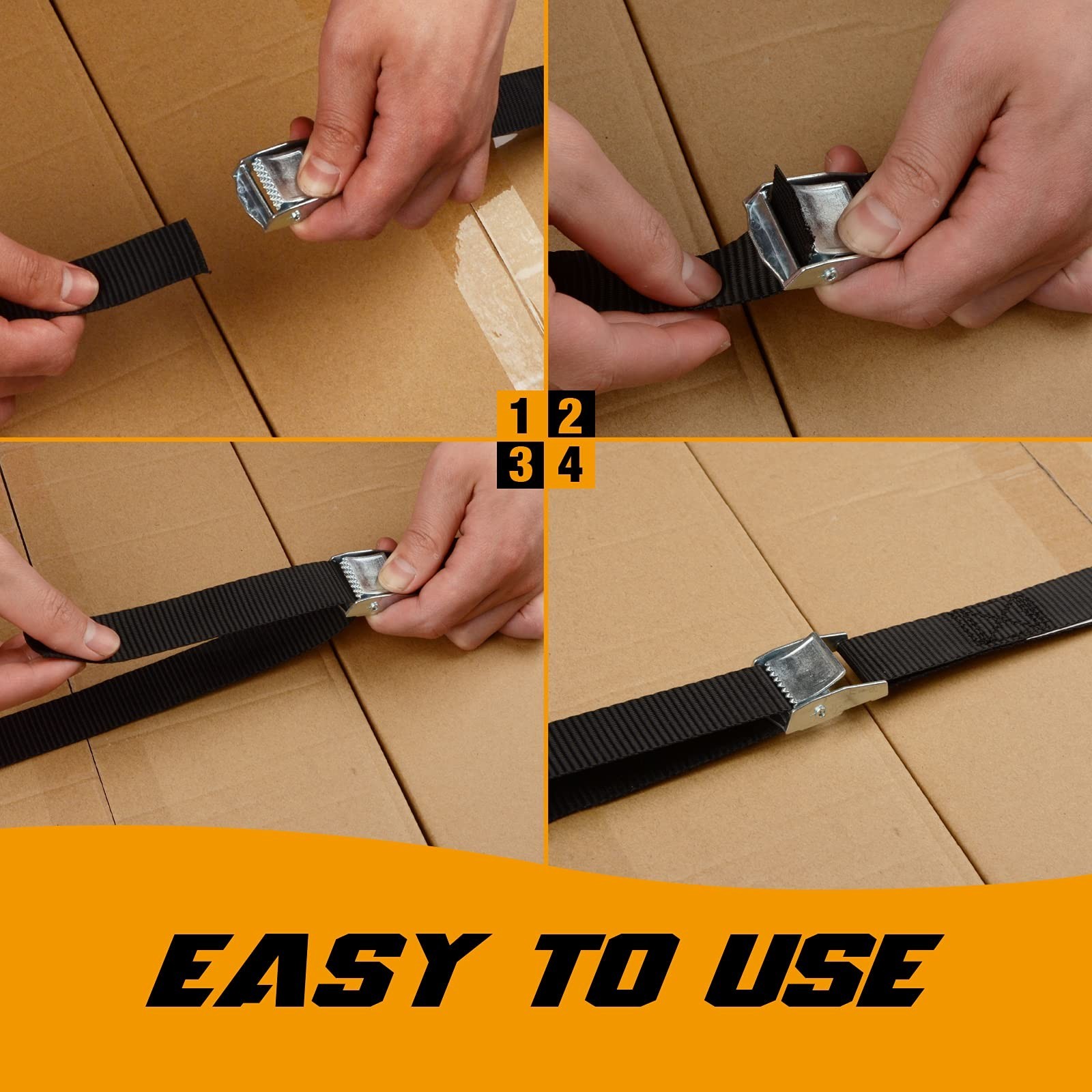 1 2
3 4

EASY TO USE