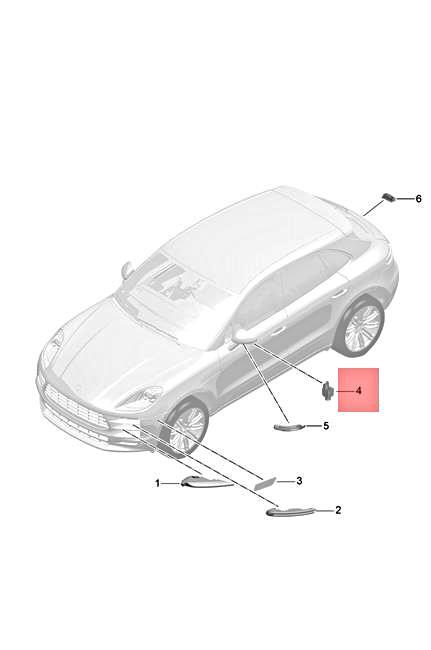 6

4

5

1

3

2