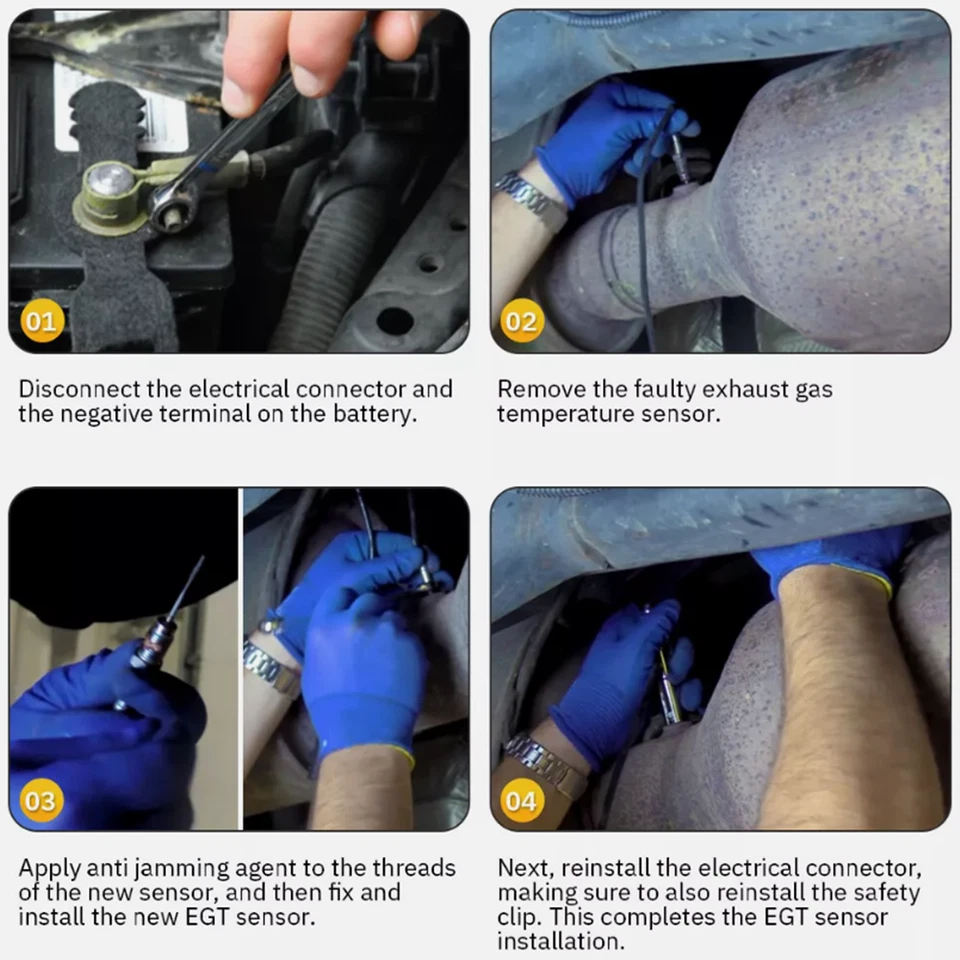 01

Disconnect the electrical connector and the negative terminal on the battery.

02

Remove the faulty exhaust gas temperature sensor.

03

Apply anti jamming agent to the threads of the new sensor, and then fix and install the new EGT sensor.

04

Next, reinstall the electrical connector, making sure to also reinstall the safety clip. This completes the EGT sensor installation.