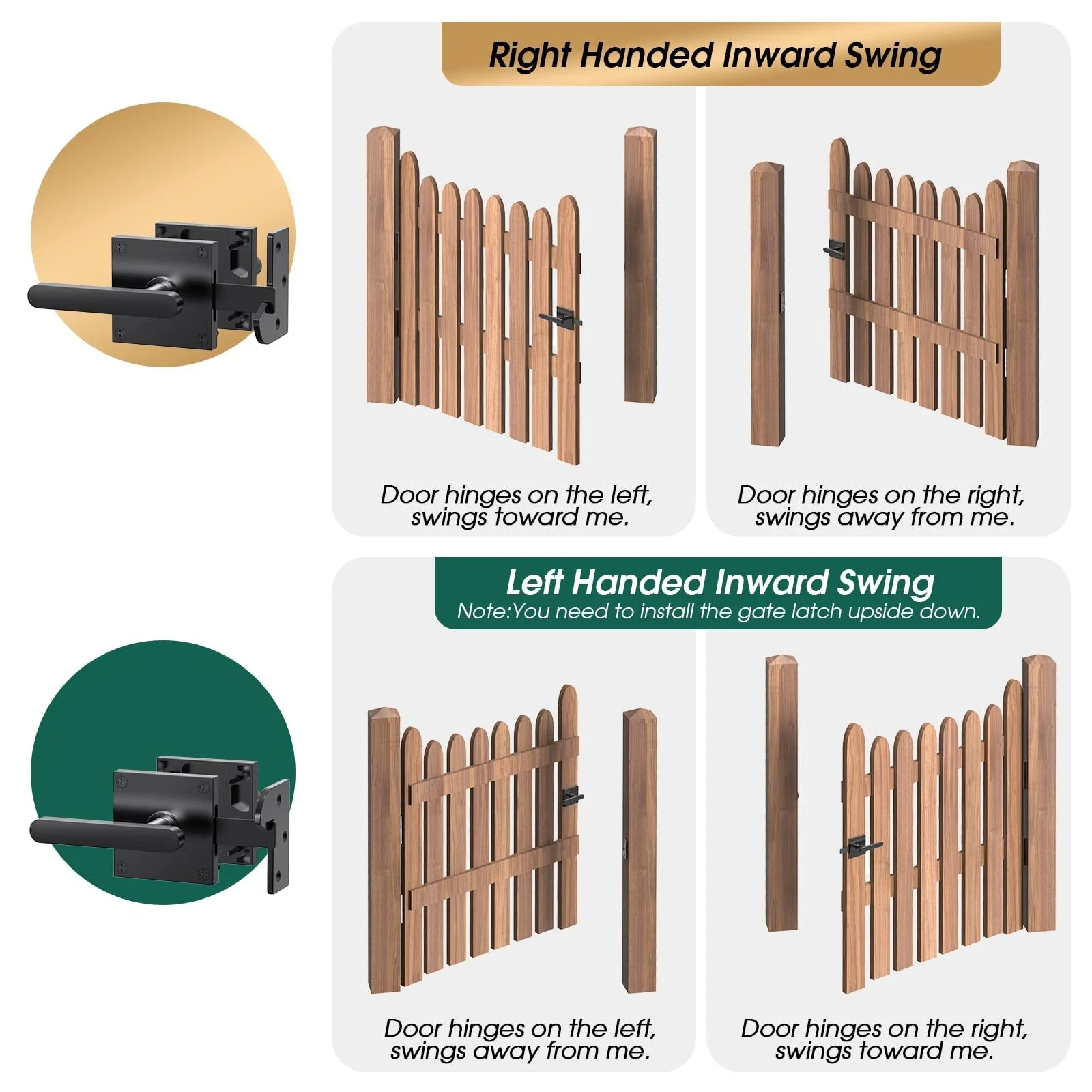 Right Handed Inward Swing

Door hinges on the left, swings toward me.

Door hinges on the right, swings away from me.

Left Handed Inward Swing
Note:You need to install the gate latch upside down.

Door hinges on the left, swings away from me.

Door hinges on the right, swings toward me.