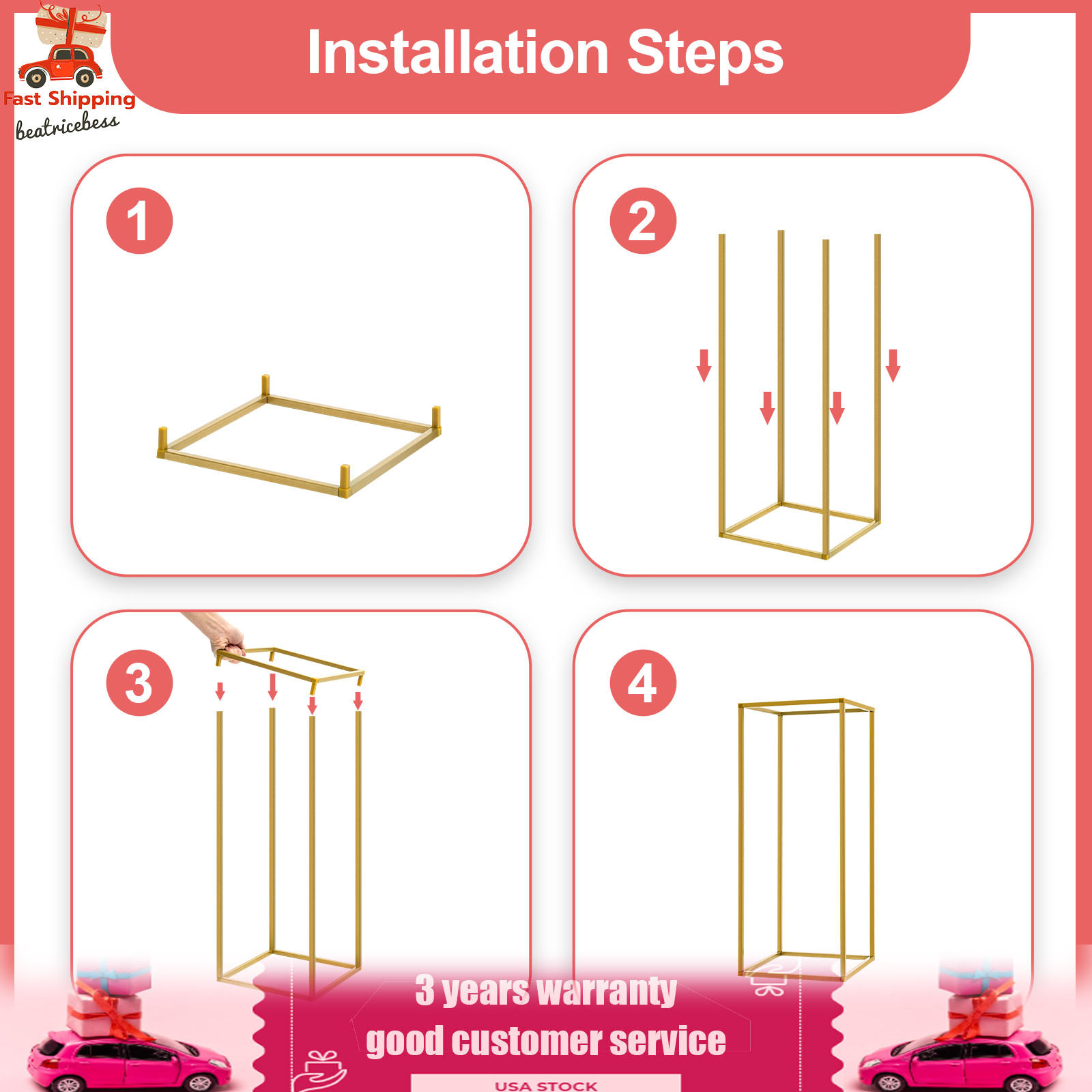 Fast Shipping
beatricebess

Installation Steps

1

2

3

4

3 years warranty
good customer service

USA STOCK