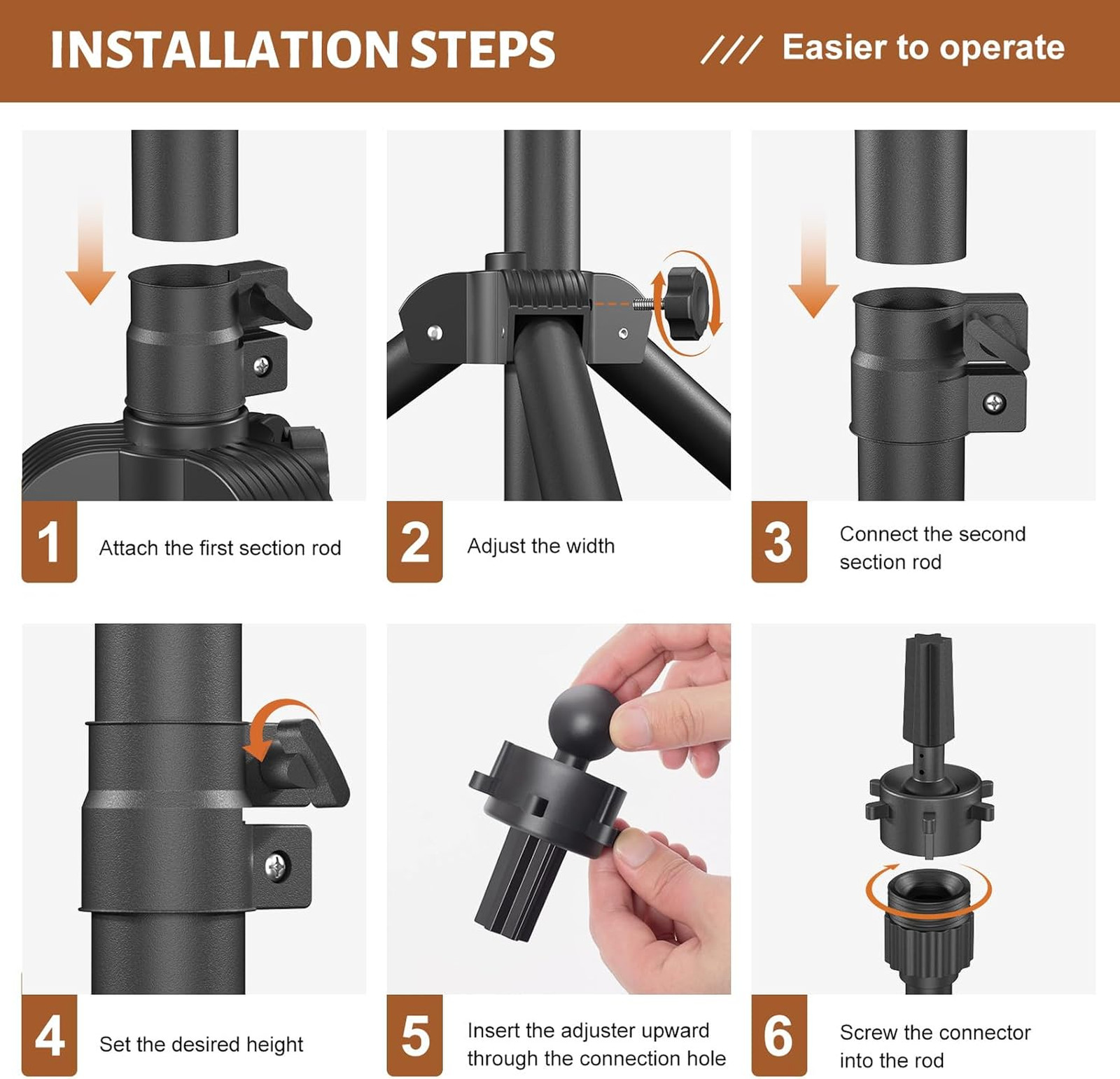 INSTALLATION STEPS /// Easier to operate

1 Attach the first section rod

2 Adjust the width

3 Connect the second section rod

4 Set the desired height

5 Insert the adjuster upward through the connection hole

6 Screw the connector into the rod