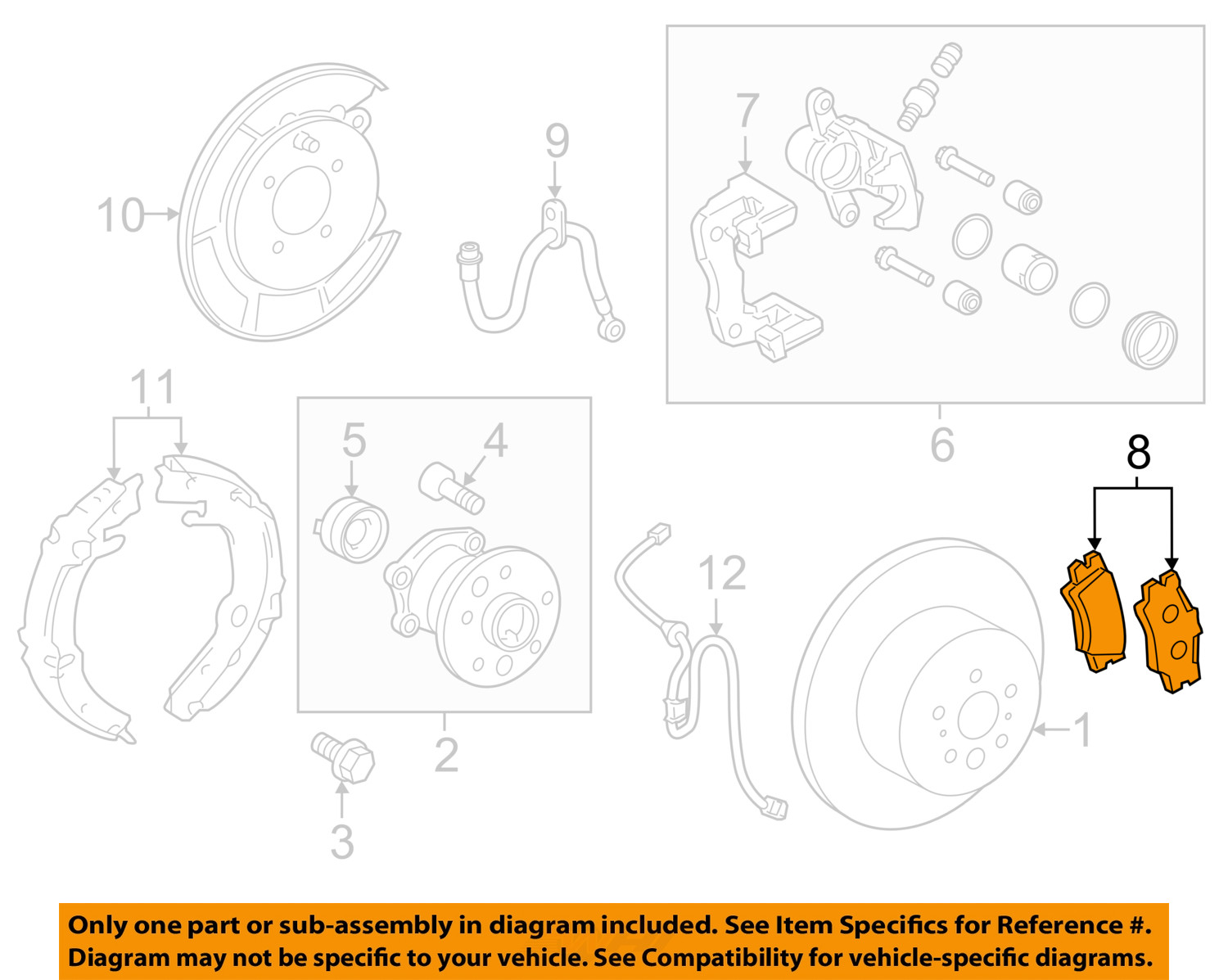 10
9
7
6
11
5
4
2
3
12
8
1

Only one part or sub-assembly in diagram included. See Item Specifics for Reference #.
Diagram may not be specific to your vehicle. See Compatibility for vehicle-specific diagrams.