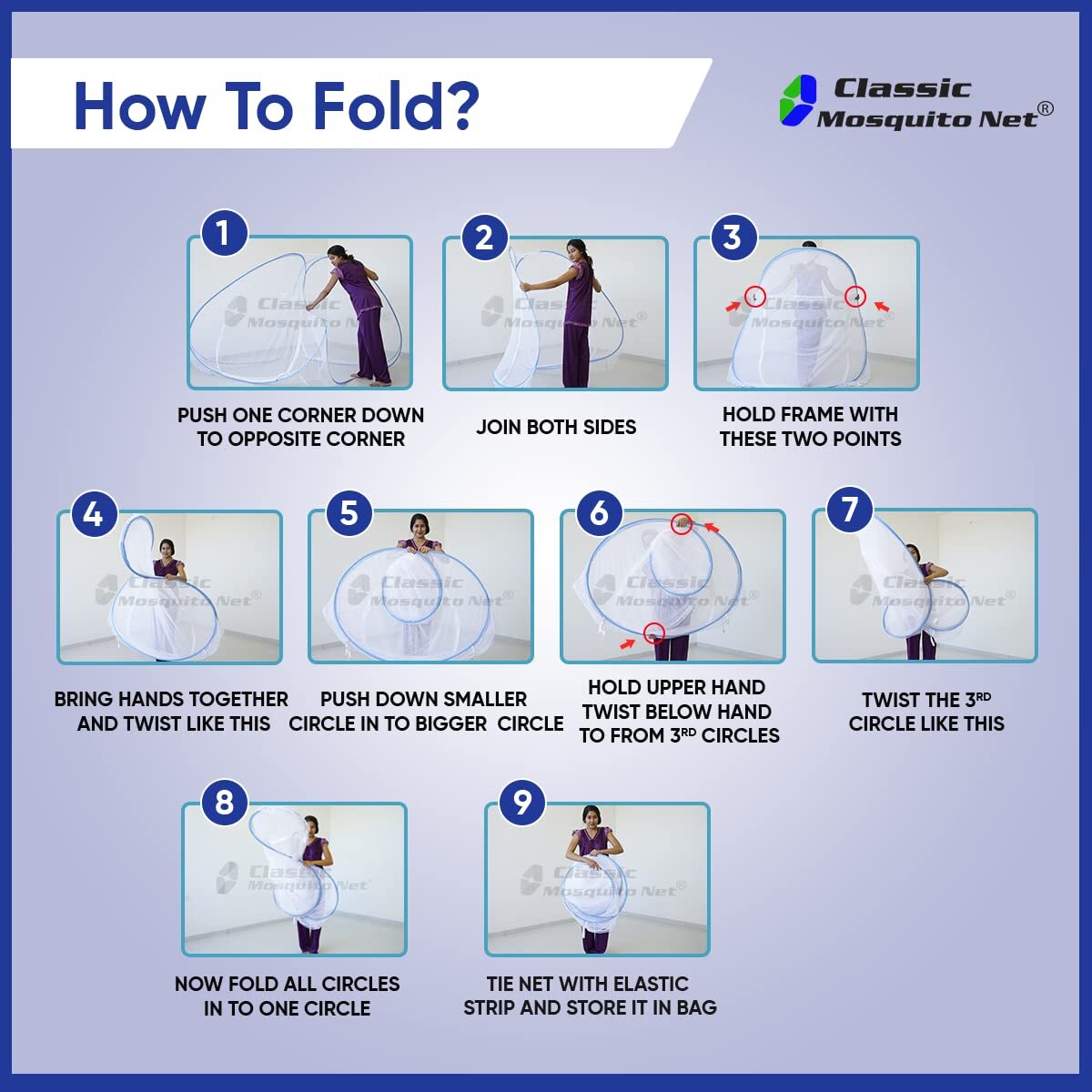 How To Fold?

Classic Mosquito Net®

1
Classic Mosquito Net®
PUSH ONE CORNER DOWN TO OPPOSITE CORNER

2
Classic Mosquito Net®
JOIN BOTH SIDES

3
Classic Mosquito Net®
HOLD FRAME WITH THESE TWO POINTS

4
Classic Mosquito Net®
BRING HANDS TOGETHER AND TWIST LIKE THIS

5
Classic Mosquito Net®
PUSH DOWN SMALLER CIRCLE IN TO BIGGER CIRCLE

6
Classic Mosquito Net®
HOLD UPPER HAND TWIST BELOW HAND TO FROM 3$^{RD}$ CIRCLES

7
Classic Mosquito Net®
TWIST THE 3$^{RD}$ CIRCLE LIKE THIS

8
Classic Mosquito Net®
NOW FOLD ALL CIRCLES IN TO ONE CIRCLE

9
Classic Mosquito Net®
TIE NET WITH ELASTIC STRIP AND STORE IT IN BAG