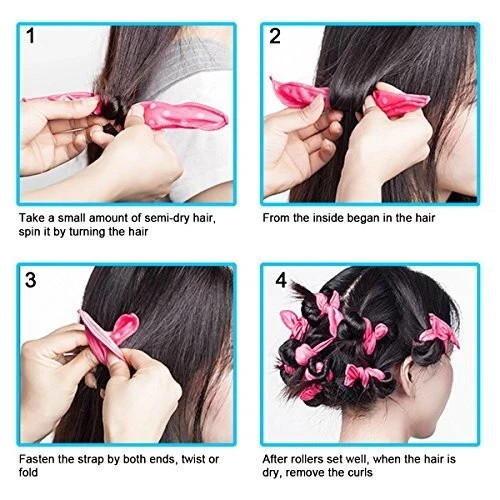 1

Take a small amount of semi-dry hair, spin it by turning the hair

2

From the inside began in the hair

3

Fasten the strap by both ends, twist or fold

4

After rollers set well, when the hair is dry, remove the curls