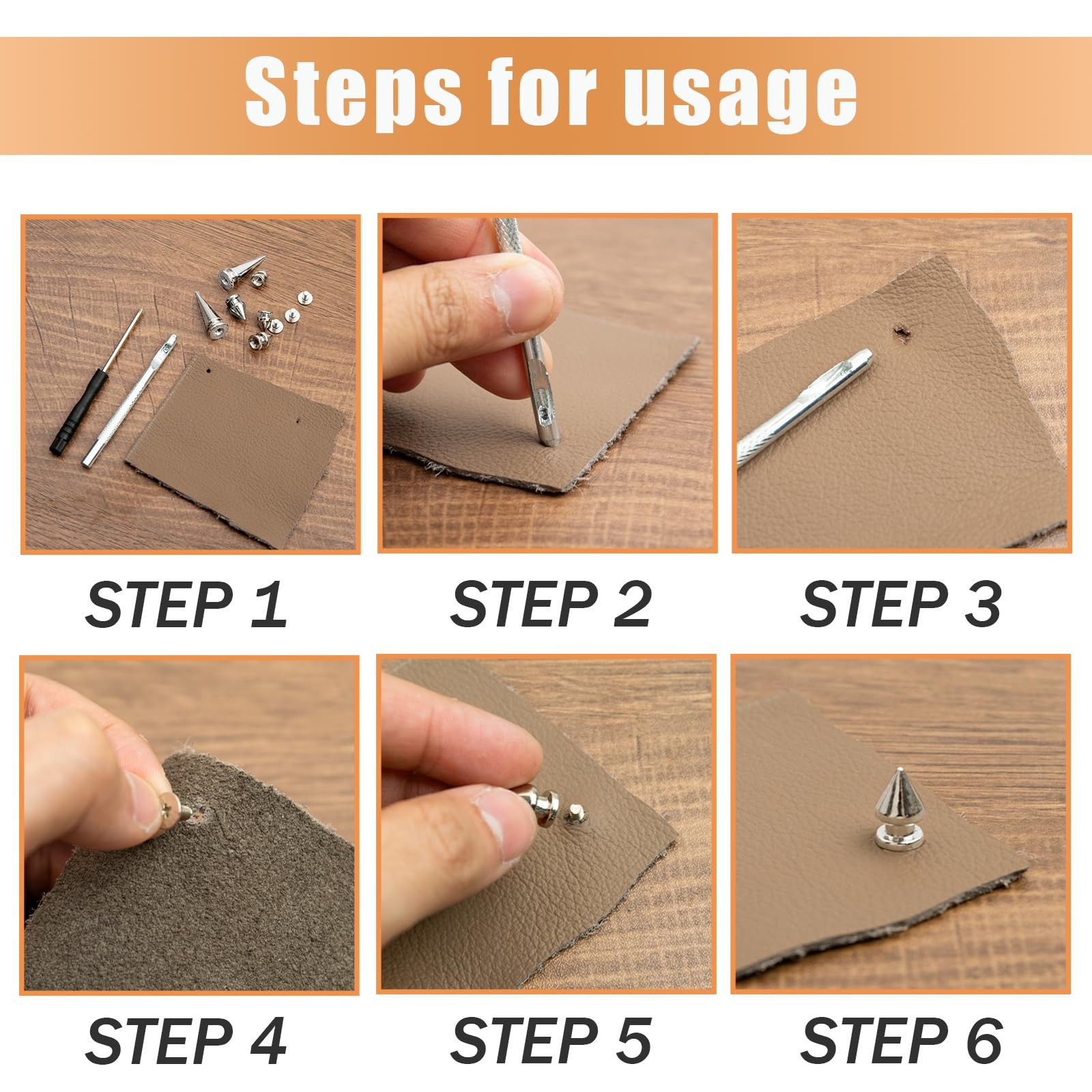 Steps for usage

STEP 1

STEP 2

STEP 3

STEP 4

STEP 5

STEP 6