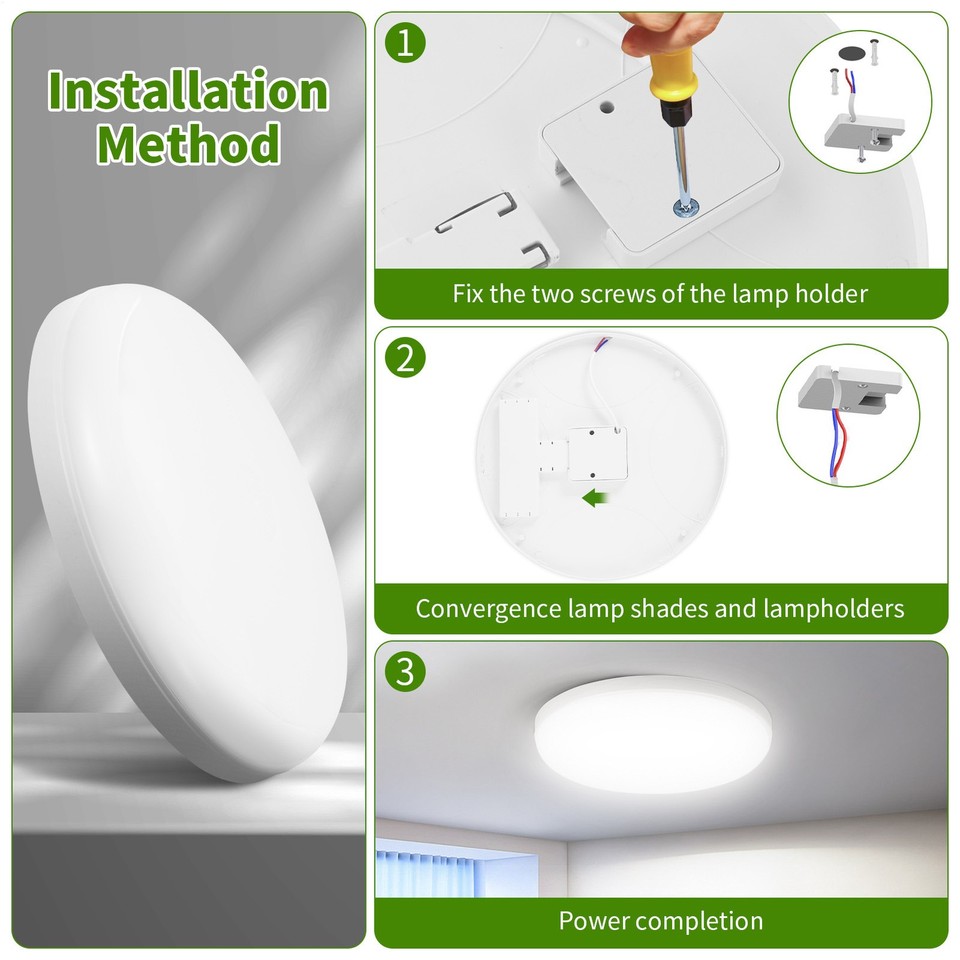 Installation Method

1

Fix the two screws of the lamp holder

2

Convergence lamp shades and lampholders

3

Power completion