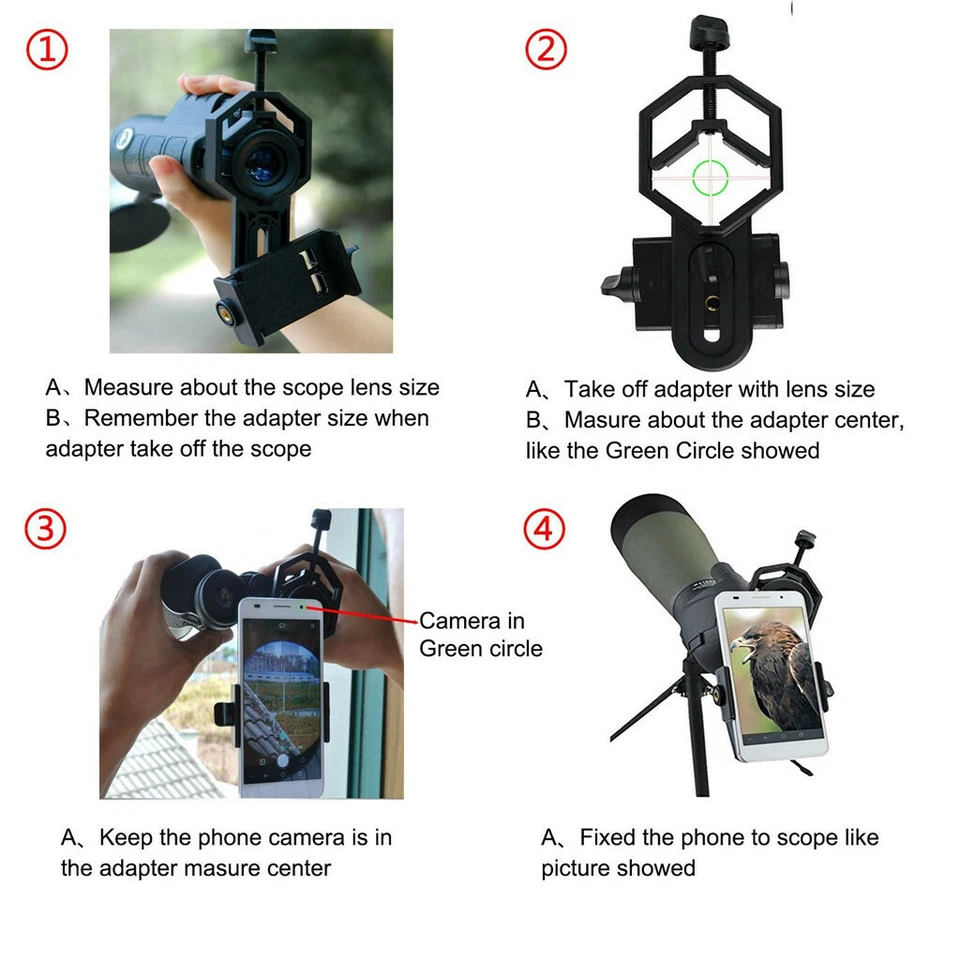 ①

A、Measure about the scope lens size
B、Remember the adapter size when adapter take off the scope

②

A、Take off adapter with lens size
B、Masure about the adapter center, like the Green Circle showed

③

Camera in Green circle

A、Keep the phone camera is in the adapter masure center

④

A、Fixed the phone to scope like picture showed