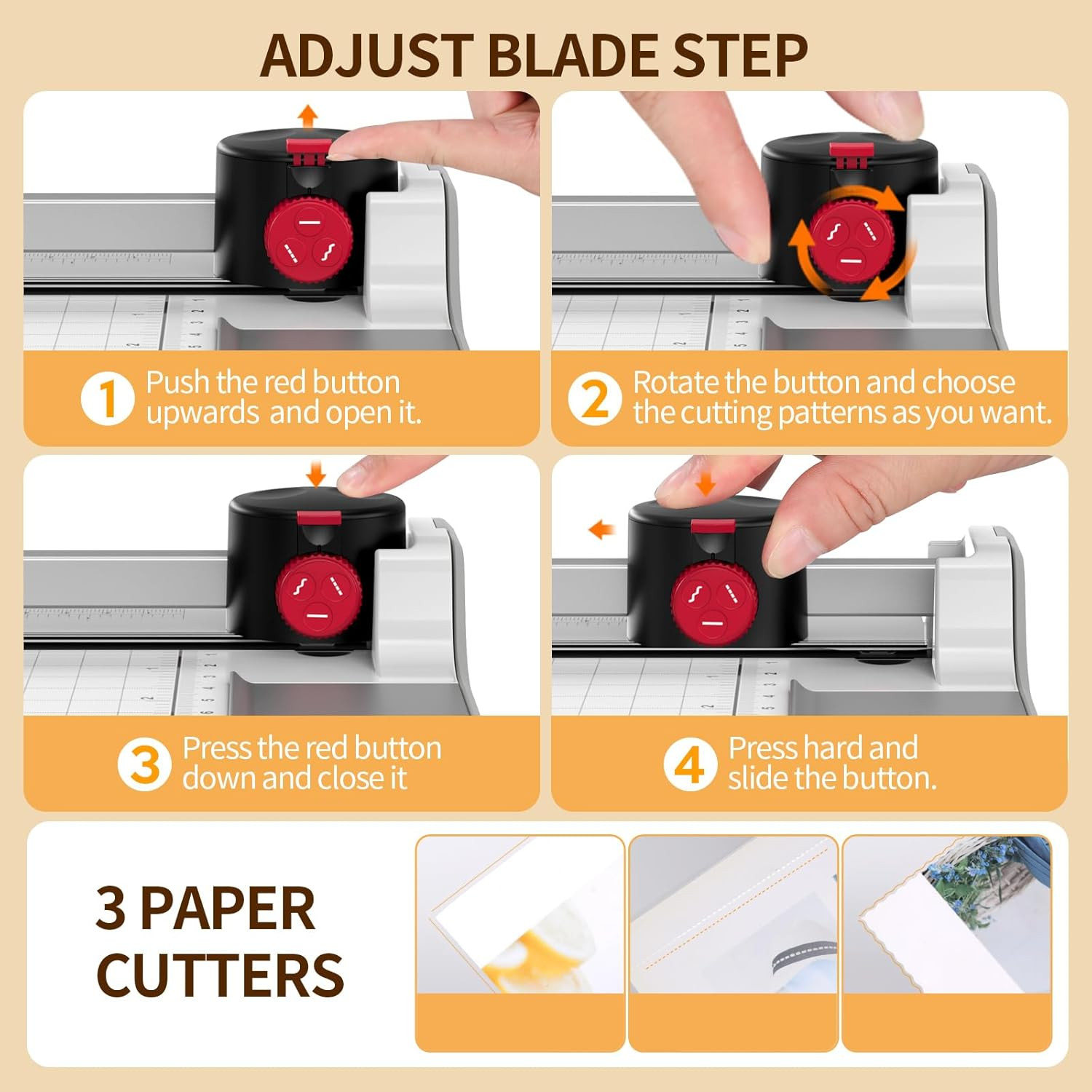 ADJUST BLADE STEP

1 Push the red button upwards and open it.

2 Rotate the button and choose the cutting patterns as you want.

3 Press the red button down and close it

4 Press hard and slide the button.

3 PAPER CUTTERS