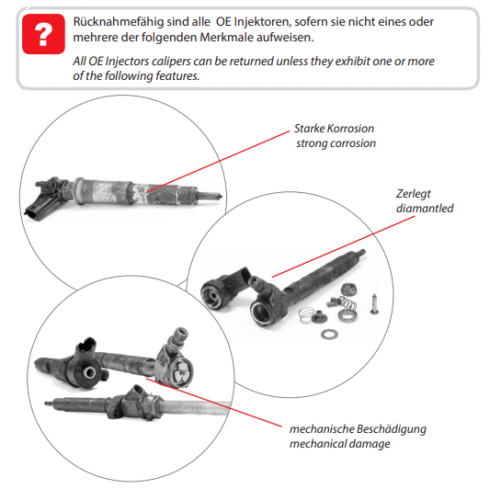 ?

Rücknahmefähig sind alle OE Injektoren, sofern sie nicht eines oder mehrere der folgenden Merkmale aufweisen.

All OE Injectors calipers can be returned unless they exhibit one or more of the following features.

Starke Korrosion
strong corrosion

Zerlegt
diamantled

mechanische Beschädigung
mechanical damage