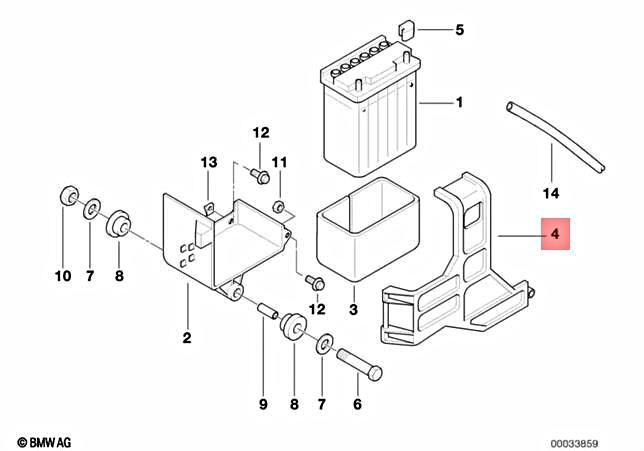 5
1
12
13
11
14
4
10
7
8
12
3
2
9
8
7
6
© BMW AG
00033859