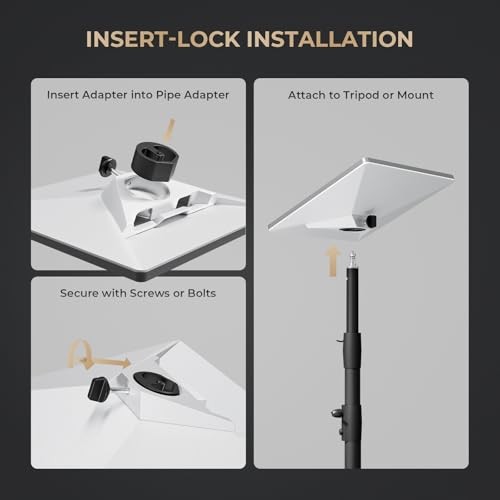 INSERT-LOCK INSTALLATION

Insert Adapter into Pipe Adapter

Secure with Screws or Bolts

Attach to Tripod or Mount