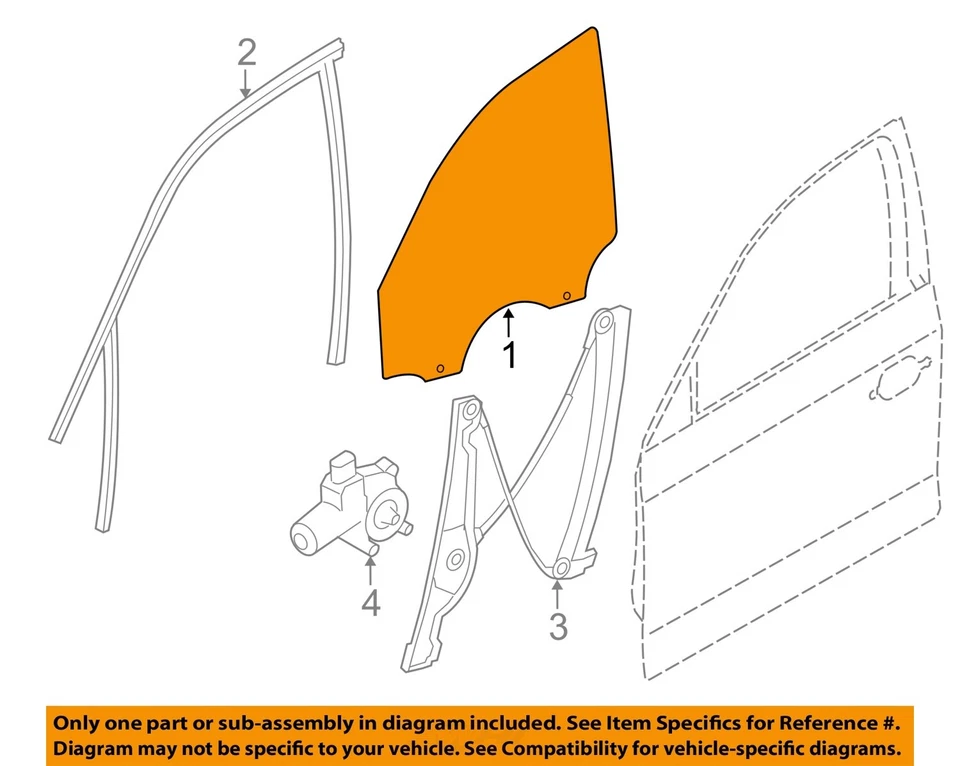 2

1

4

3

Only one part or sub-assembly in diagram included. See Item Specifics for Reference #.
Diagram may not be specific to your vehicle. See Compatibility for vehicle-specific diagrams.