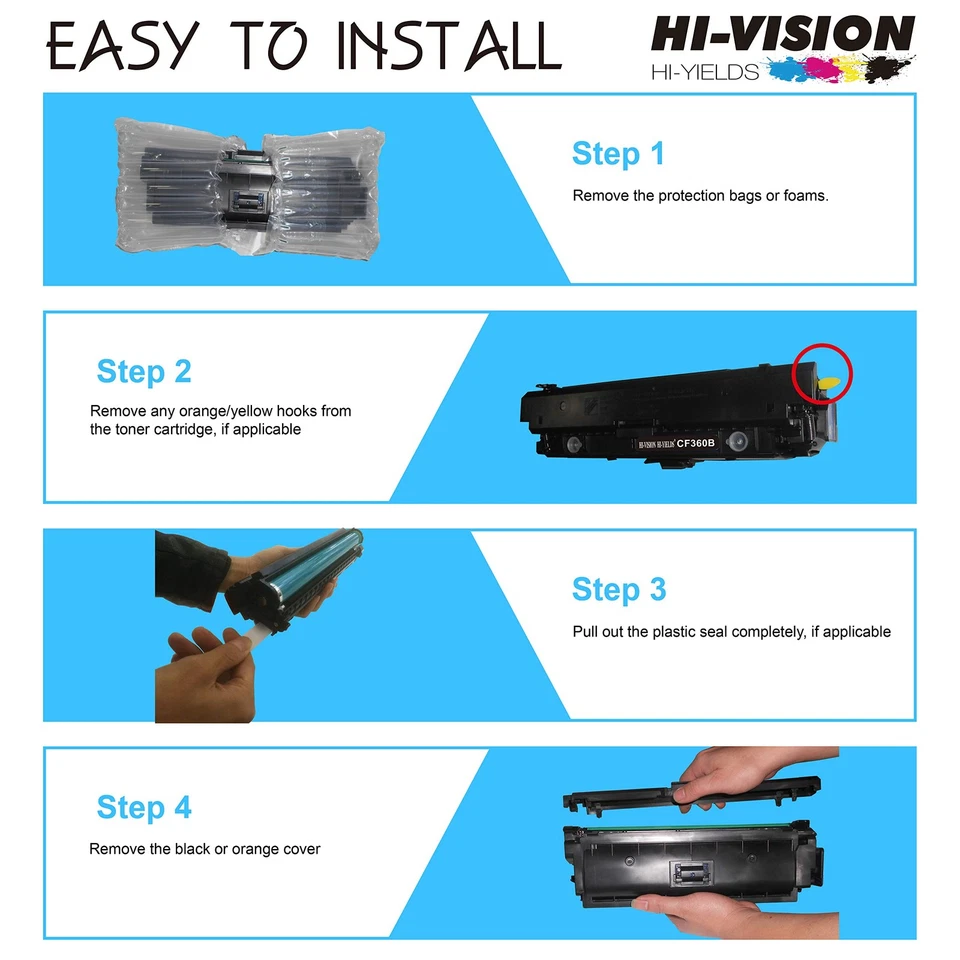 EASY TO INSTALL

HI-VISION
HI-YIELDS

Step 1

Remove the protection bags or foams.

Step 2

Remove any orange/yellow hooks from the toner cartridge, if applicable

HI-VISION HI-YIELDS CF360B

Step 3

Pull out the plastic seal completely, if applicable

Step 4

Remove the black or orange cover