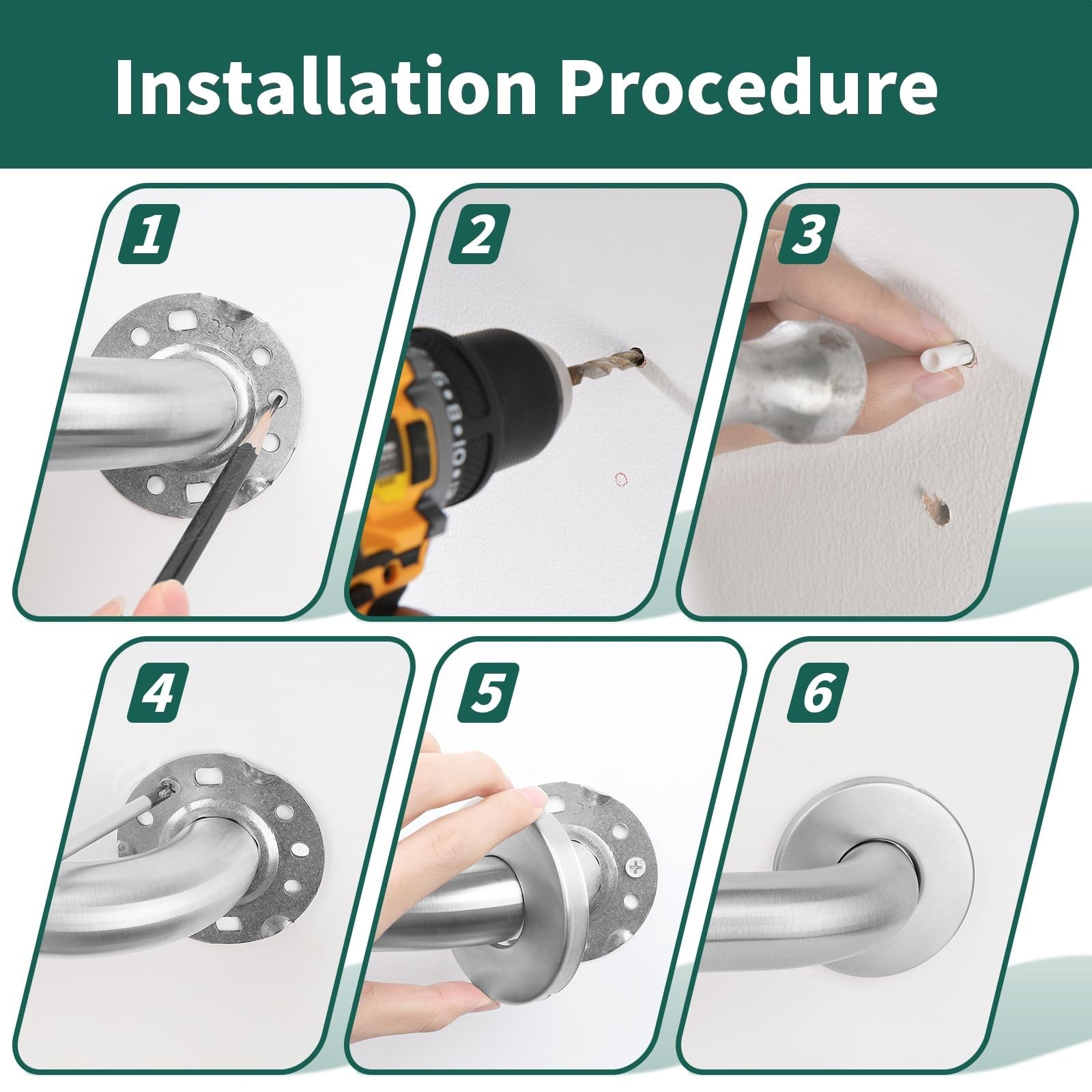 Installation Procedure

1

2

3

4

5

6