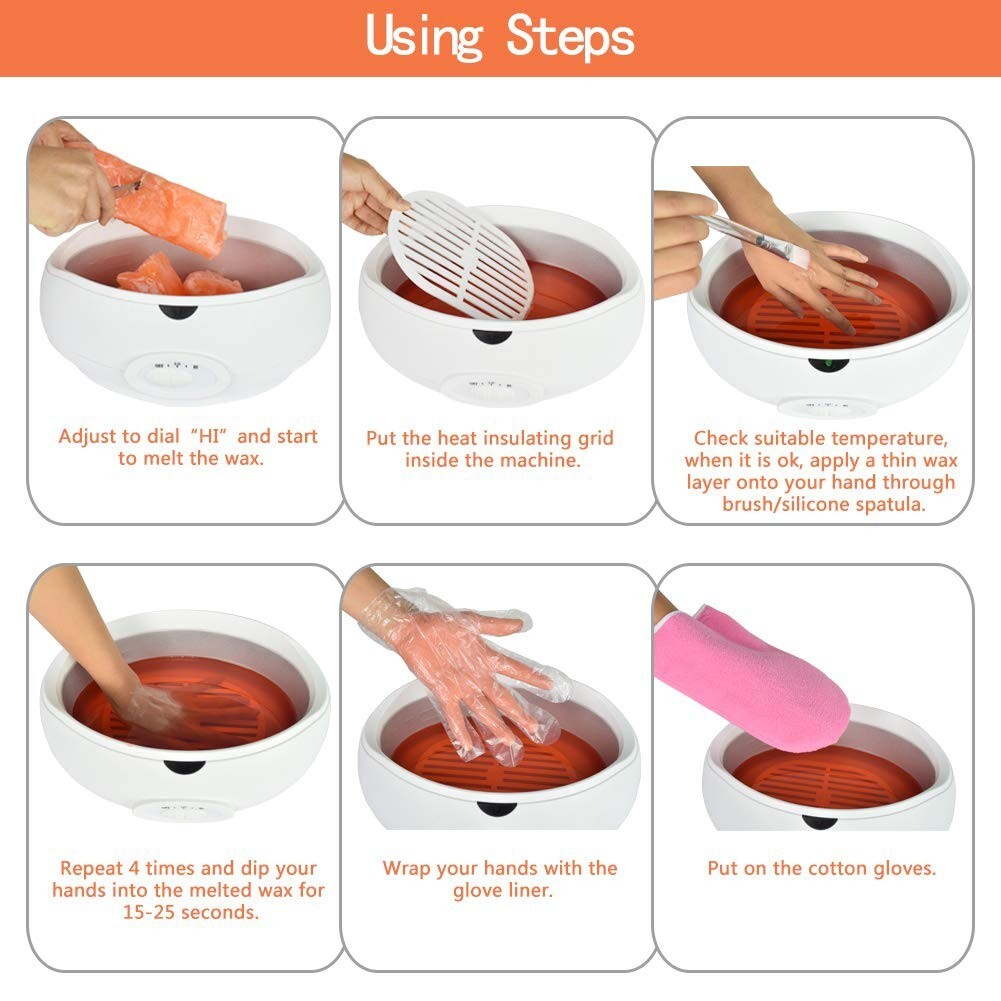 Using Steps

Adjust to dial "HI" and start to melt the wax.

Put the heat insulating grid inside the machine.

Check suitable temperature, when it is ok, apply a thin wax layer onto your hand through brush/silicone spatula.

Repeat 4 times and dip your hands into the melted wax for 15-25 seconds.

Wrap your hands with the glove liner.

Put on the cotton gloves.