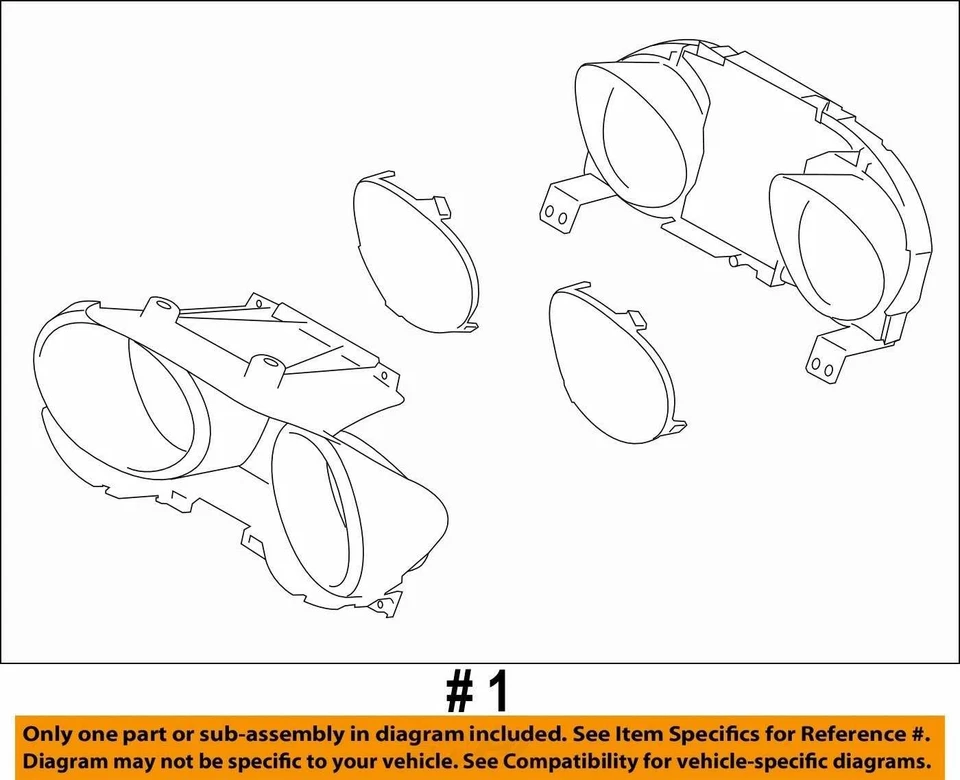 # 1

Only one part or sub-assembly in diagram included. See Item Specifics for Reference #.
Diagram may not be specific to your vehicle. See Compatibility for vehicle-specific diagrams.