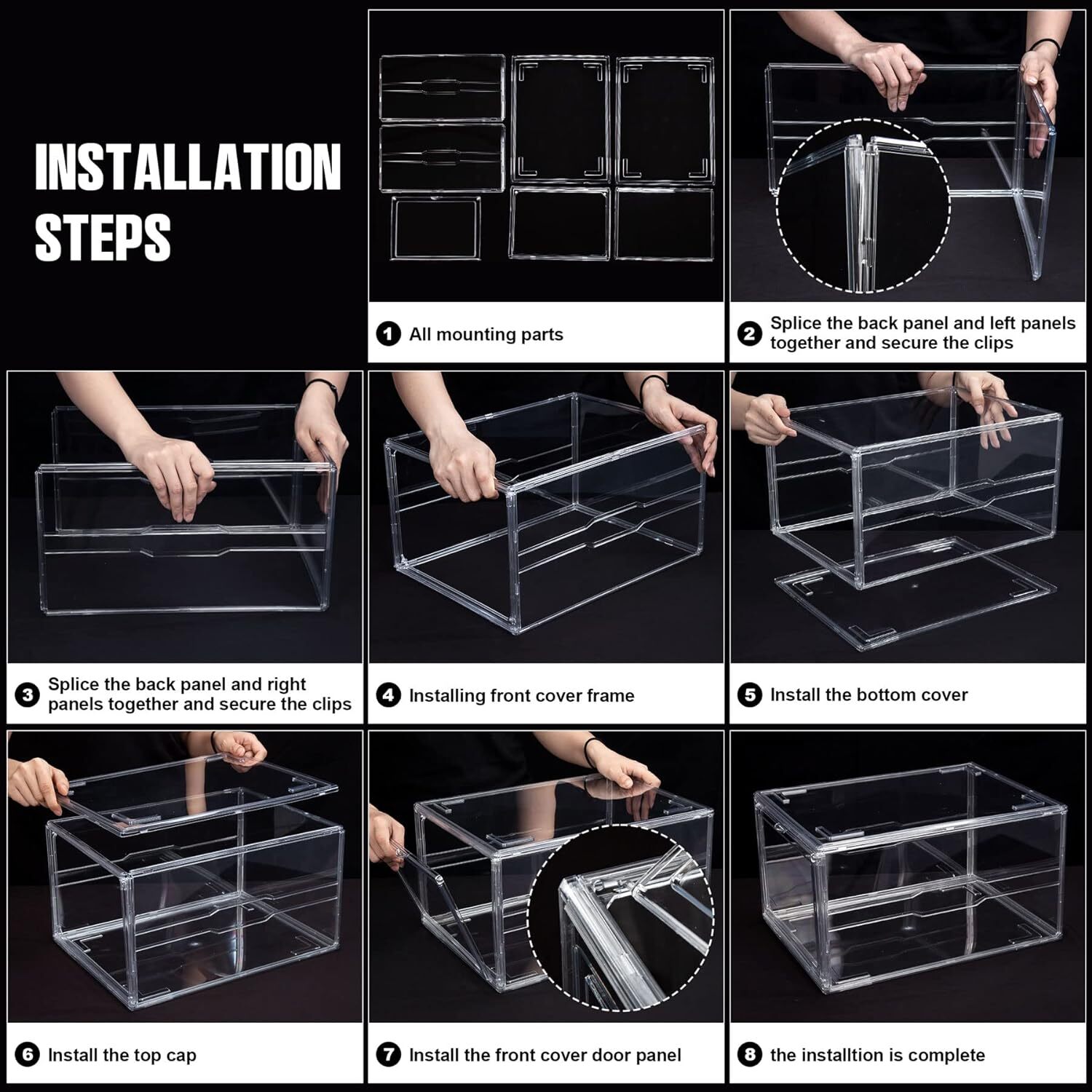 INSTALLATION STEPS

1 All mounting parts

2 Splice the back panel and left panels together and secure the clips

3 Splice the back panel and right panels together and secure the clips

4 Installing front cover frame

5 Install the bottom cover

6 Install the top cap

7 Install the front cover door panel

8 the installtion is complete