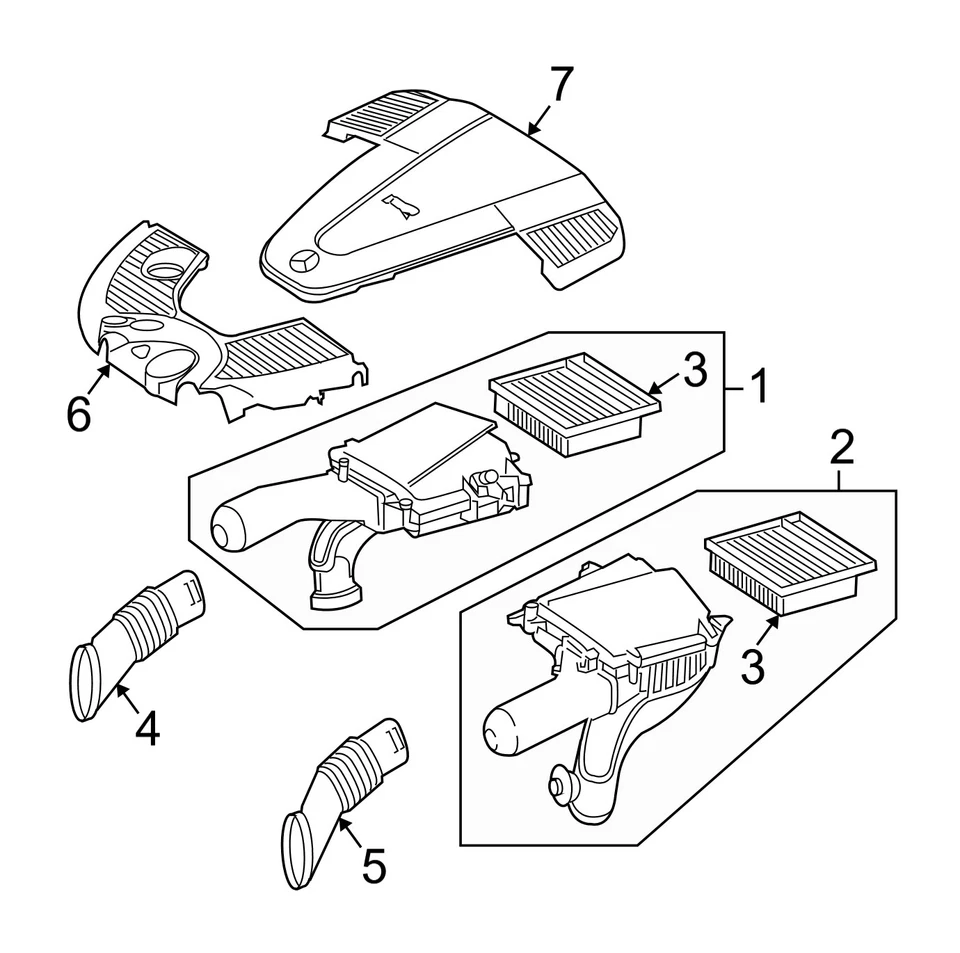 7
6
3
1
2
3
4
5