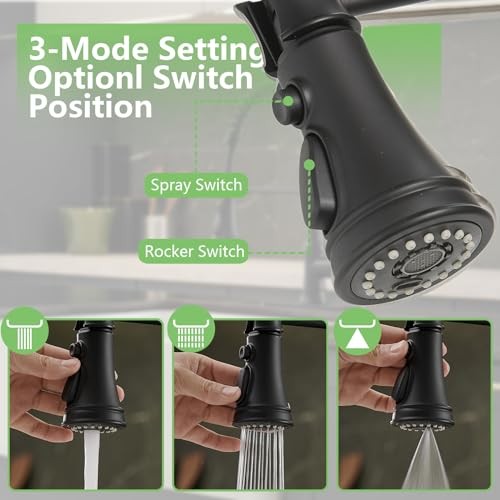 3-Mode Setting
Optionl Switch
Position

Spray Switch

Rocker Switch