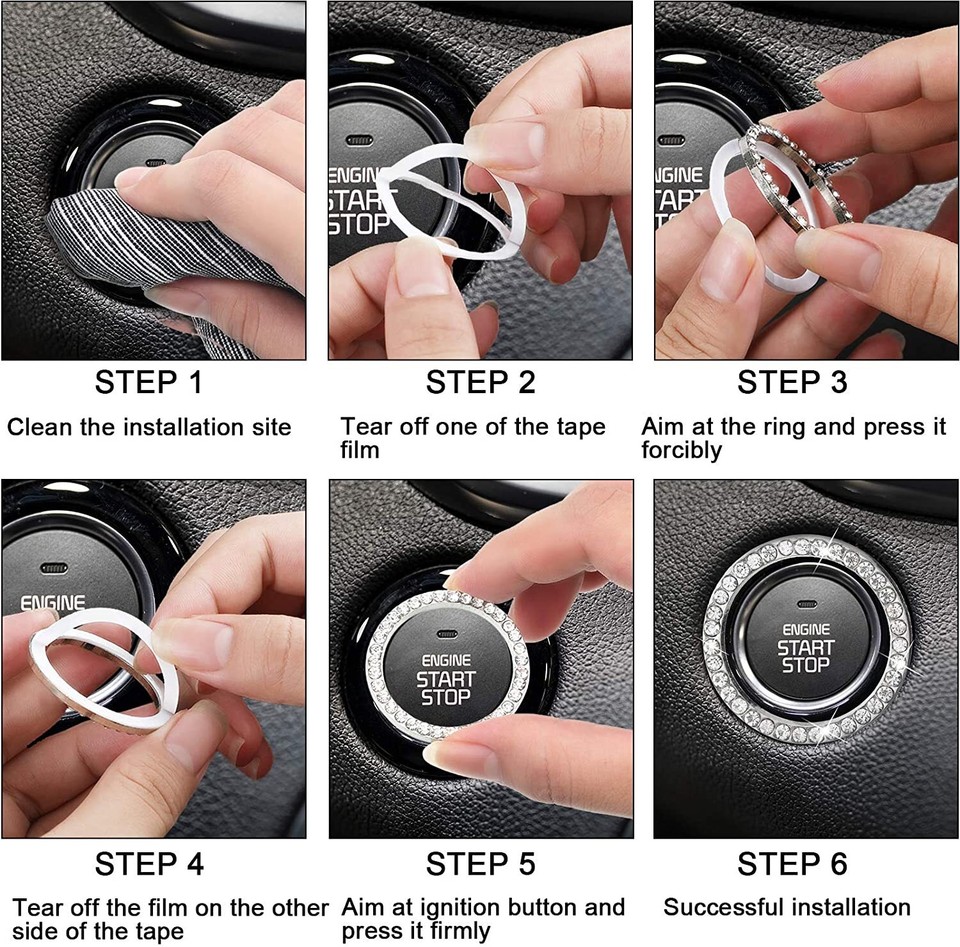 ENGINE START STOP

ENGINE START

STEP 1

Clean the installation site

STEP 2

Tear off one of the tape film

STEP 3

Aim at the ring and press it forcibly

ENGINE

ENGINE START STOP

ENGINE START STOP

STEP 4

Tear off the film on the other side of the tape

STEP 5

Aim at ignition button and press it firmly

STEP 6

Successful installation