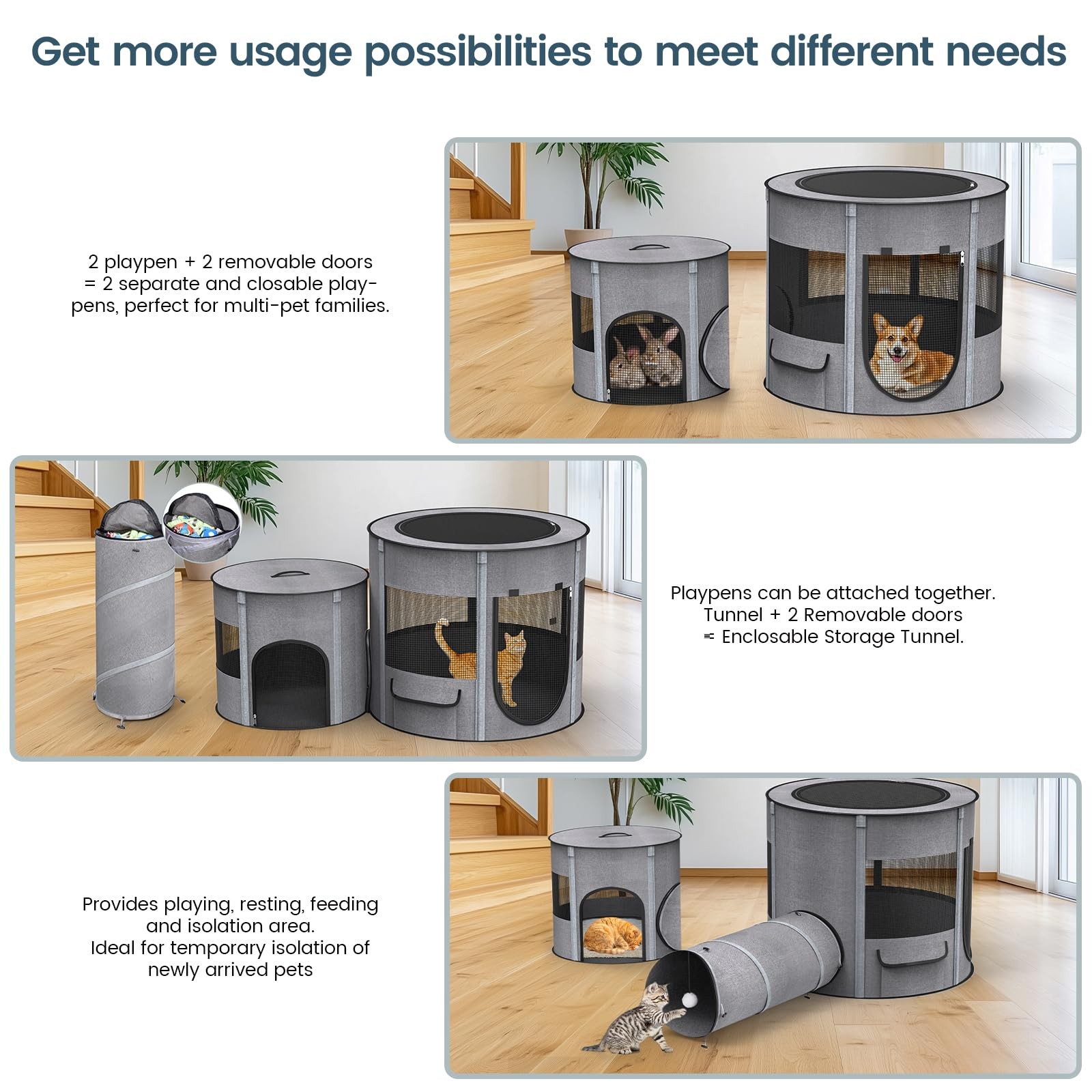 Get more usage possibilities to meet different needs

2 playpen + 2 removable doors = 2 separate and closable playpens, perfect for multi-pet families.

Playpens can be attached together. Tunnel + 2 Removable doors = Enclosable Storage Tunnel.

Provides playing, resting, feeding and isolation area.
Ideal for temporary isolation of newly arrived pets