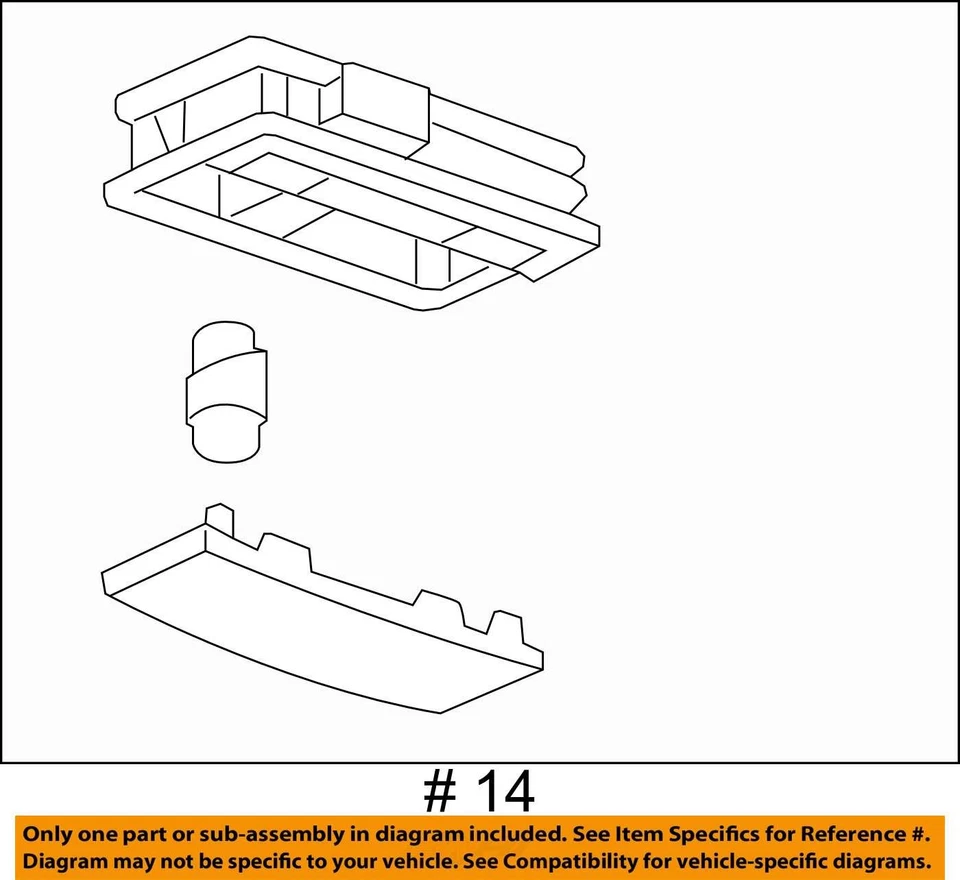 # 14

Only one part or sub-assembly in diagram included. See Item Specifics for Reference #. Diagram may not be specific to your vehicle. See Compatibility for vehicle-specific diagrams.