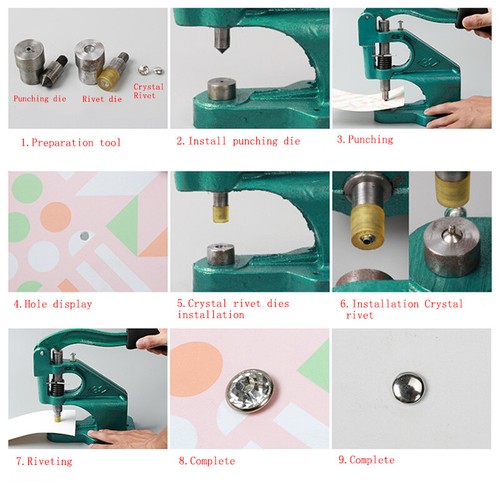 Punching die

Rivet die

Crystal Rivet

1.Preparation tool

2.Install punching die

3.Punching

4.Hole display

5.Crystal rivet dies installation

6.Installation Crystal rivet

7.Riveting

8.Complete

9.Complete