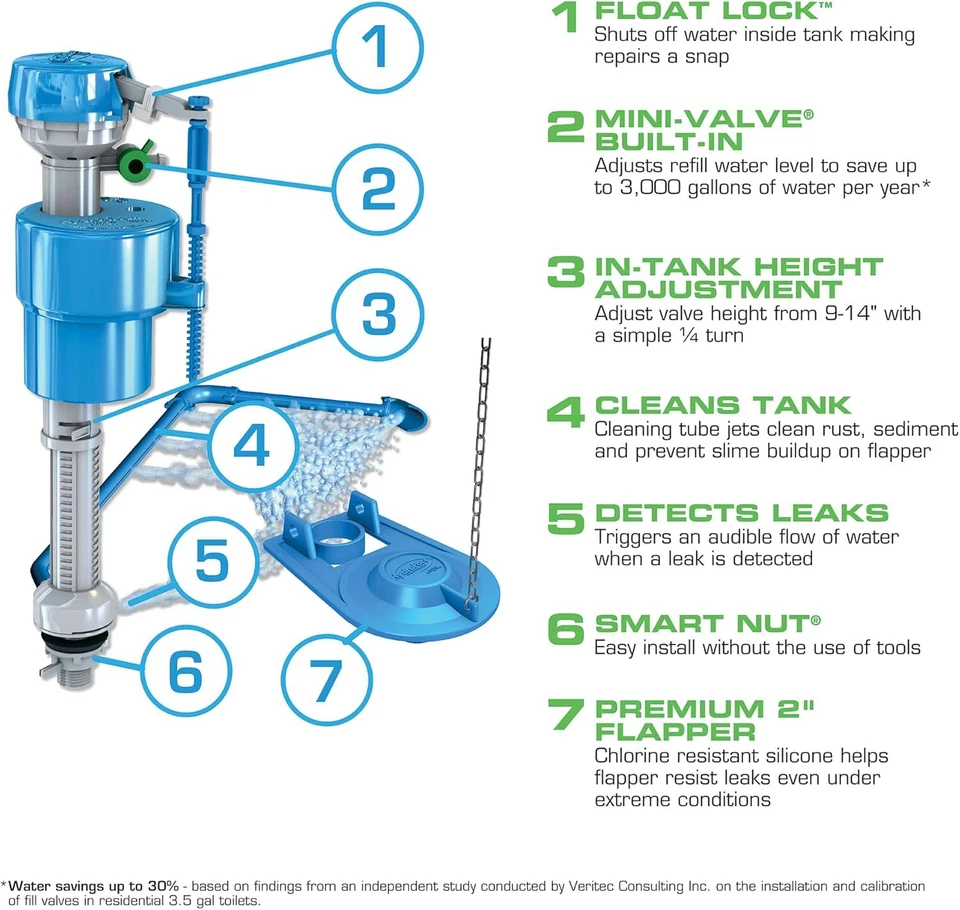 1

2

3

4

5

6

7

1 FLOAT LOCK™
Shuts off water inside tank making repairs a snap

2 MINI-VALVE® BUILT-IN
Adjusts refill water level to save up to 3,000 gallons of water per year*

3 IN-TANK HEIGHT ADJUSTMENT
Adjust valve height from 9-14" with a simple ¼ turn

4 CLEANS TANK
Cleaning tube jets clean rust, sediment and prevent slime buildup on flapper

5 DETECTS LEAKS
Triggers an audible flow of water when a leak is detected

6 SMART NUT®
Easy install without the use of tools

7 PREMIUM 2" FLAPPER
Chlorine resistant silicone helps flapper resist leaks even under extreme conditions

*Water savings up to 30% - based on findings from an independent study conducted by Veritec Consulting Inc. on the installation and calibration of fill valves in residential 3.5 gal toilets.