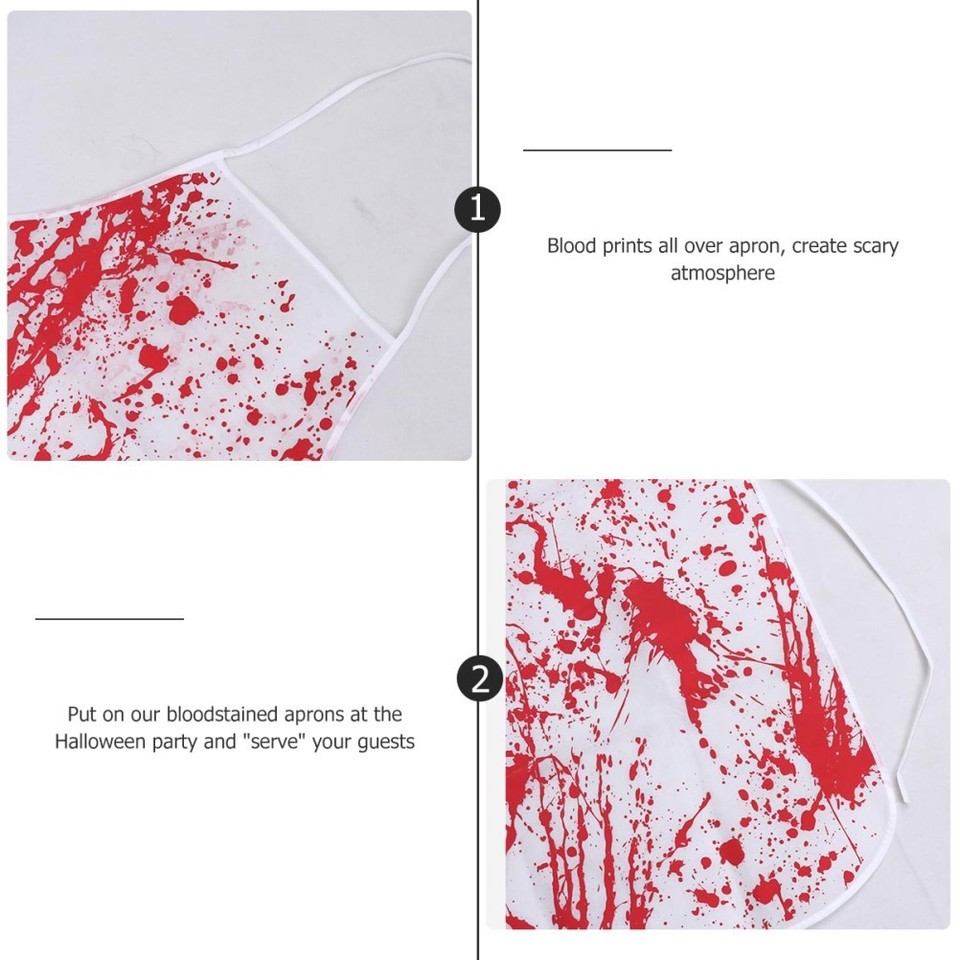 1

Blood prints all over apron, create scary atmosphere

2

Put on our bloodstained aprons at the Halloween party and "serve" your guests