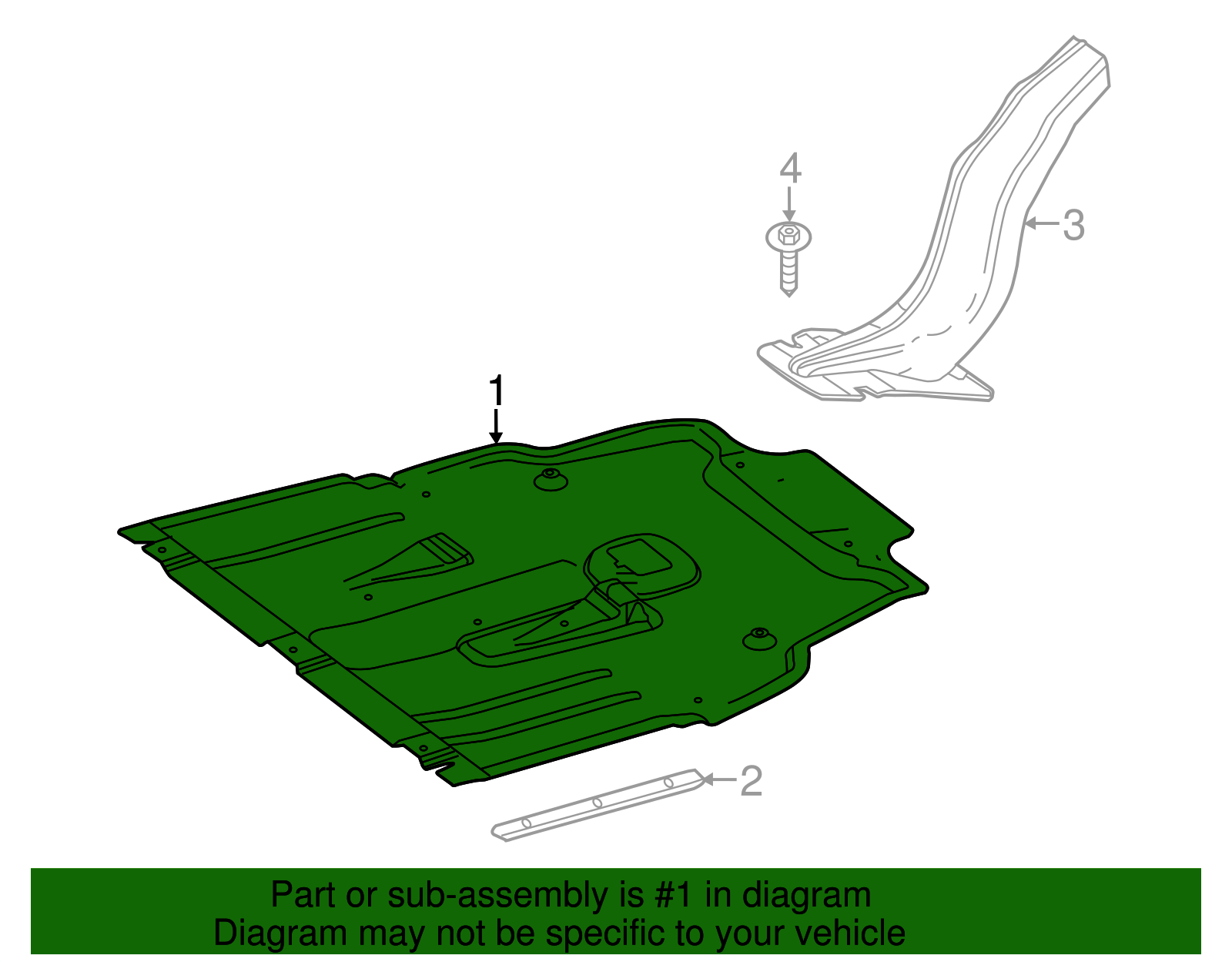 4
3
1
2
Part or sub-assembly is #1 in diagram
Diagram may not be specific to your vehicle