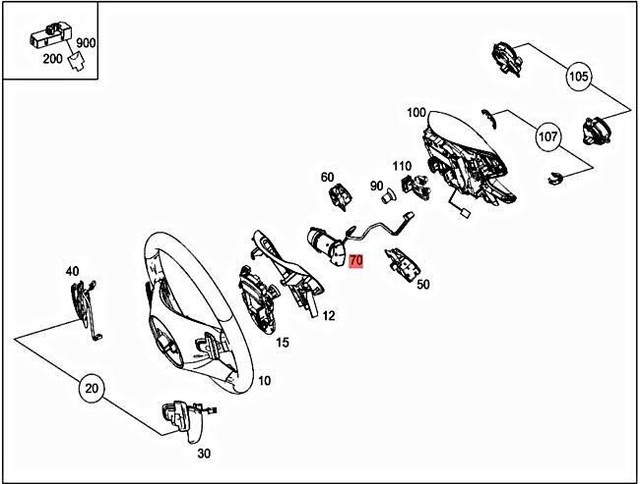 900
200

105
100
107
60
110
90
70
50
40
12
15
10
20
30