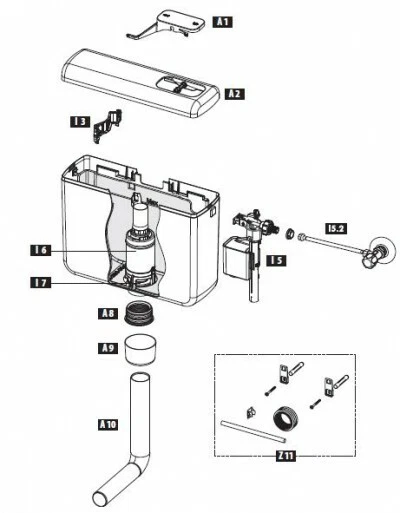 A1
A2
I3
I5.2
I6
I5
I7
A8
A9
A10
Z11