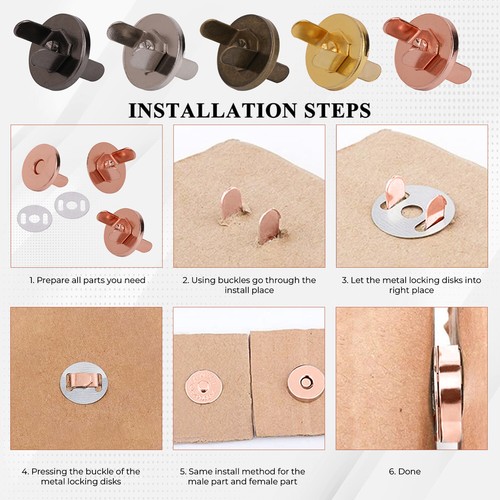 INSTALLATION STEPS

1. Prepare all parts you need

2. Using buckles go through the install place

3. Let the metal locking disks into right place

4. Pressing the buckle of the metal locking disks

5. Same install method for the male part and female part

6. Done